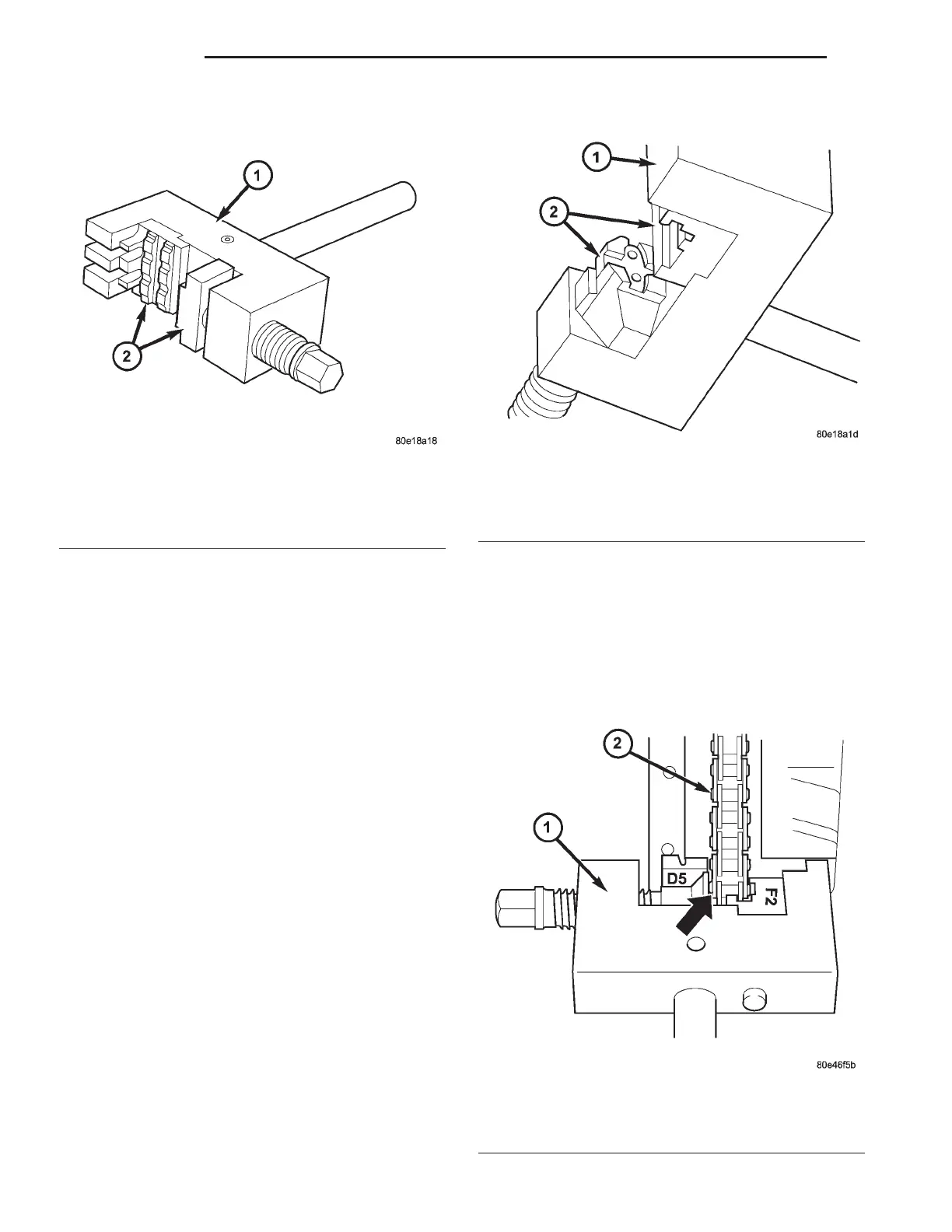 1

2

80e18a18

1

2

80e18a1d

2

1

D5

F2

80e46f5b