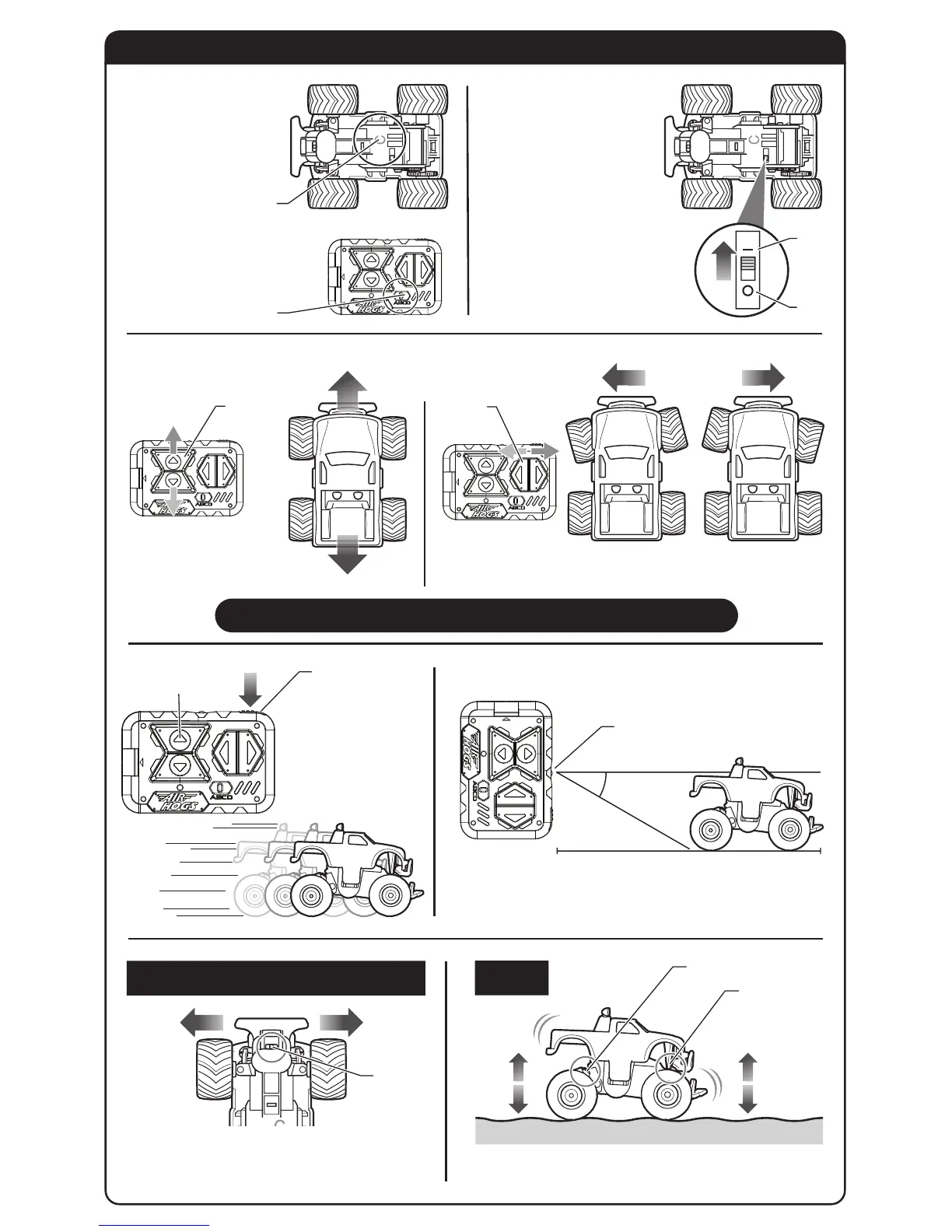 AIR HOGS
ABCD

AIR HOGS
ABCD

AIR HOGS
ABCD

AIR HOGS
ABCD

AIR HOGS
ABCD