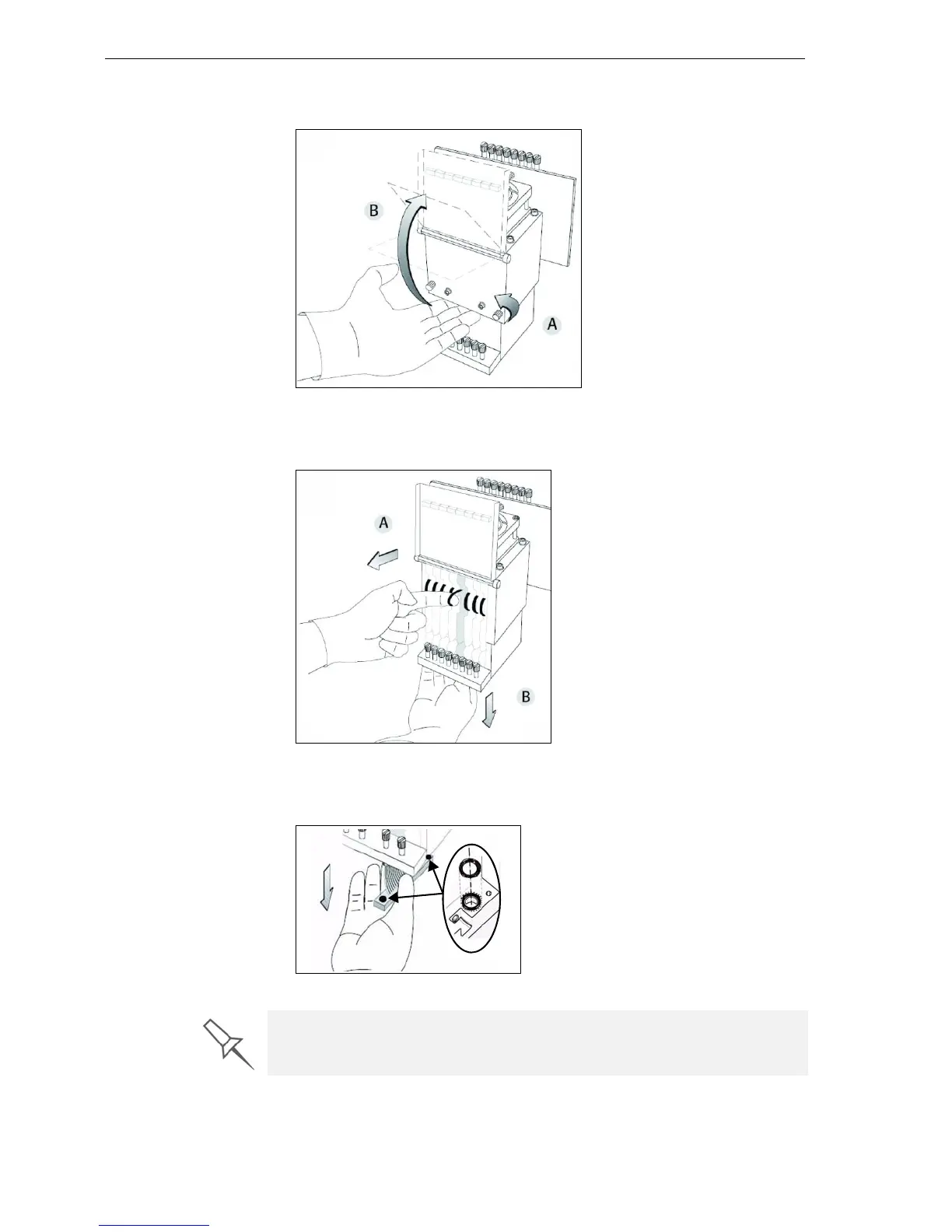 B

A

A

B