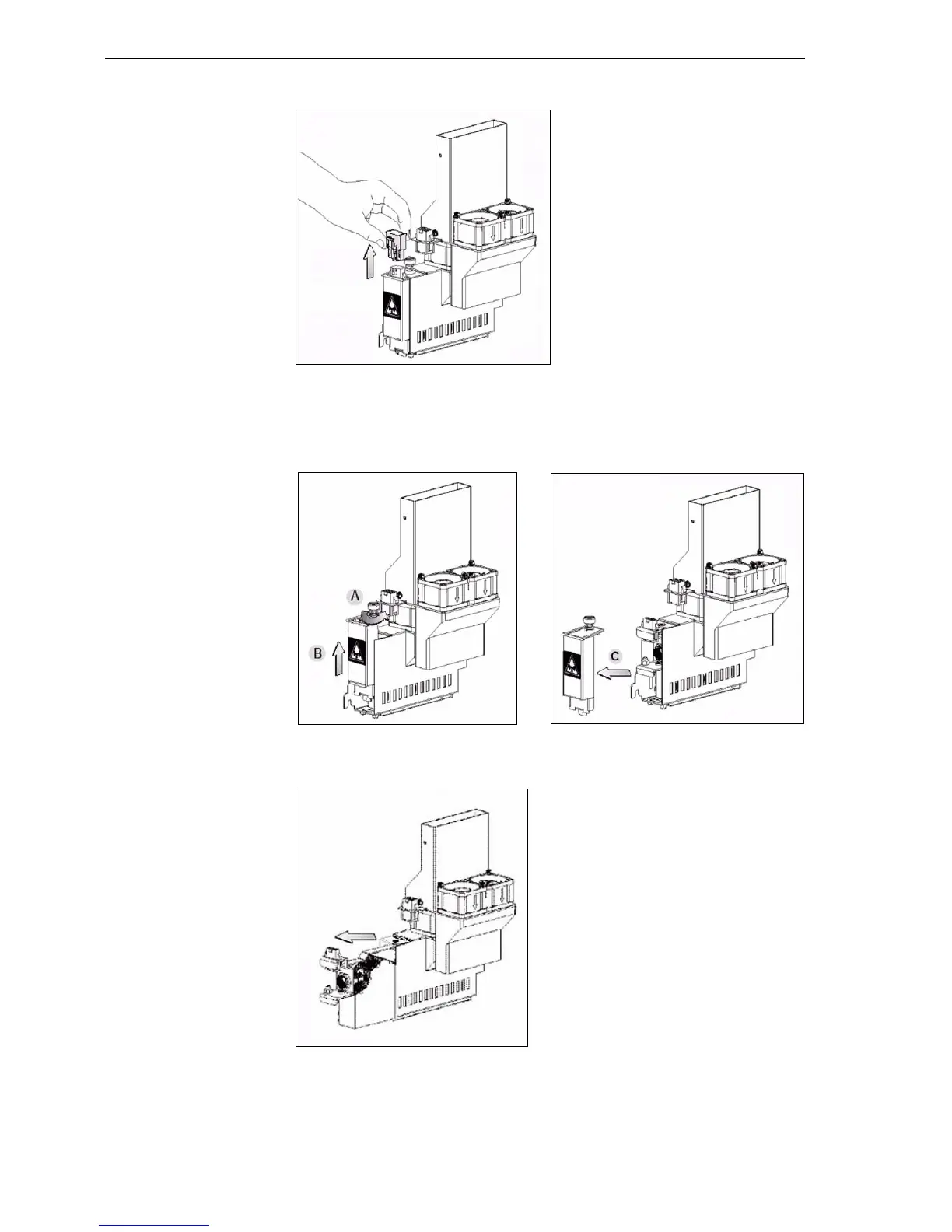 A

B

C