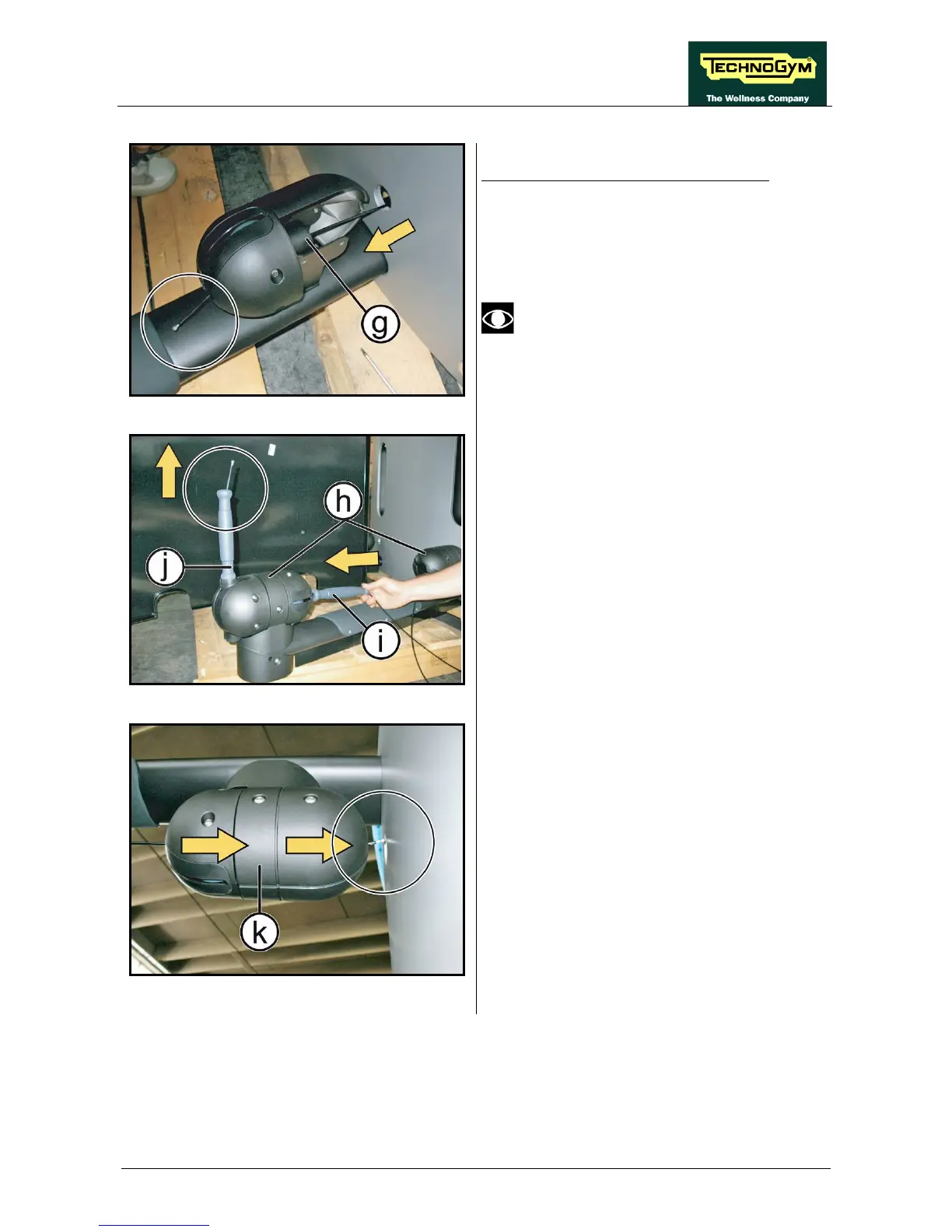 TECHNOGYM®
The Wellness Company

g

h

j

i

k