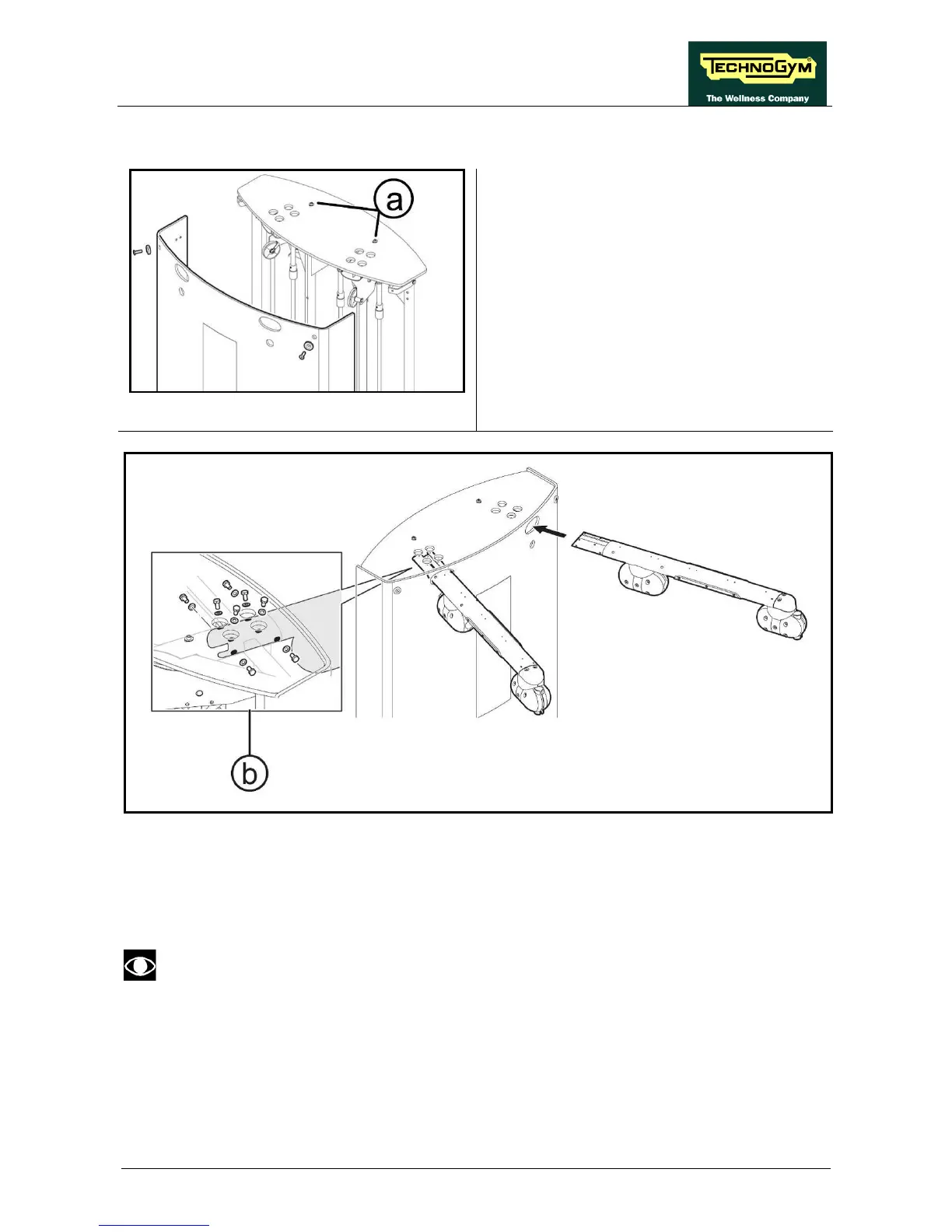 TECHNOGYM®
The Wellness Company

a

b