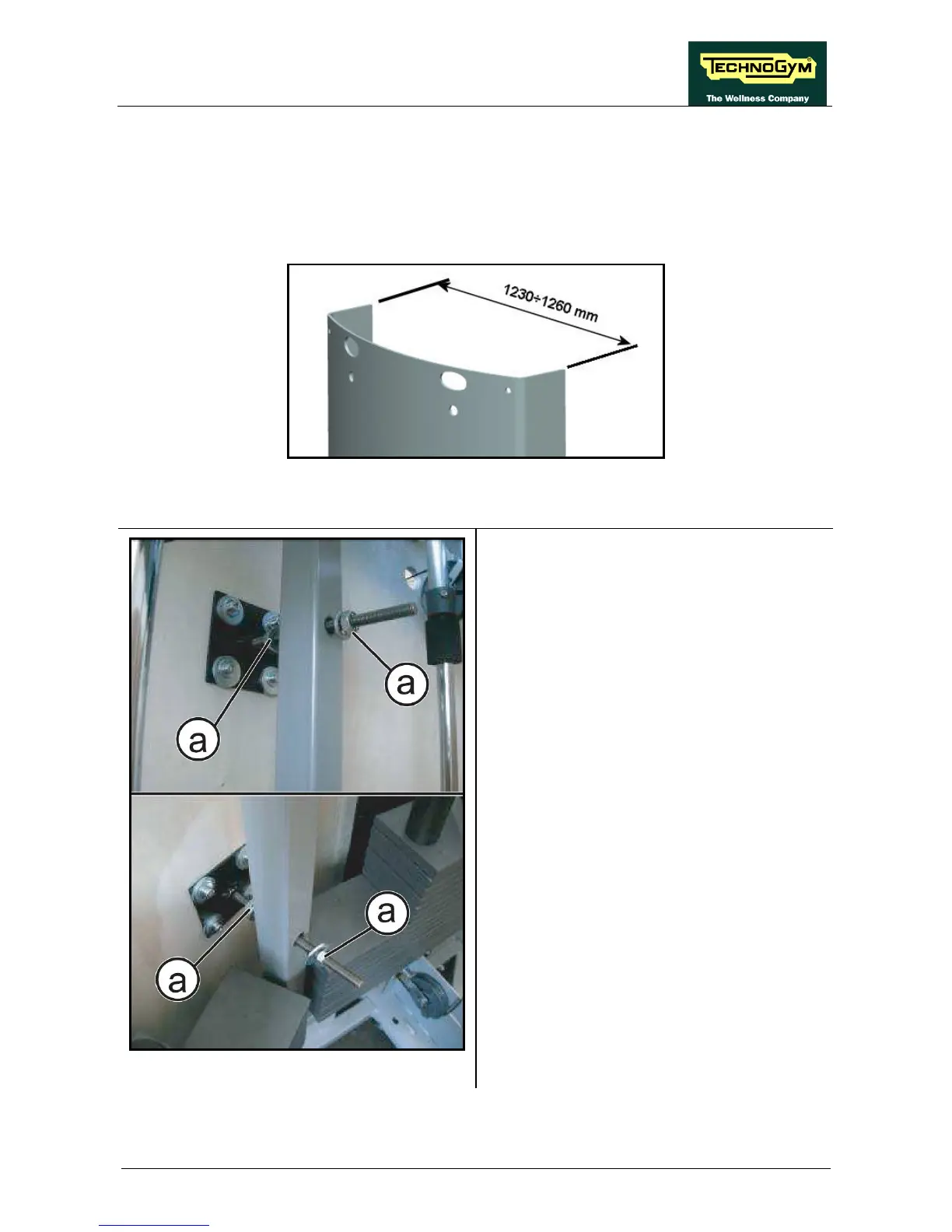 TECHNOGYM®
The Wellness Company

1230÷1260 mm

a

a

a

a