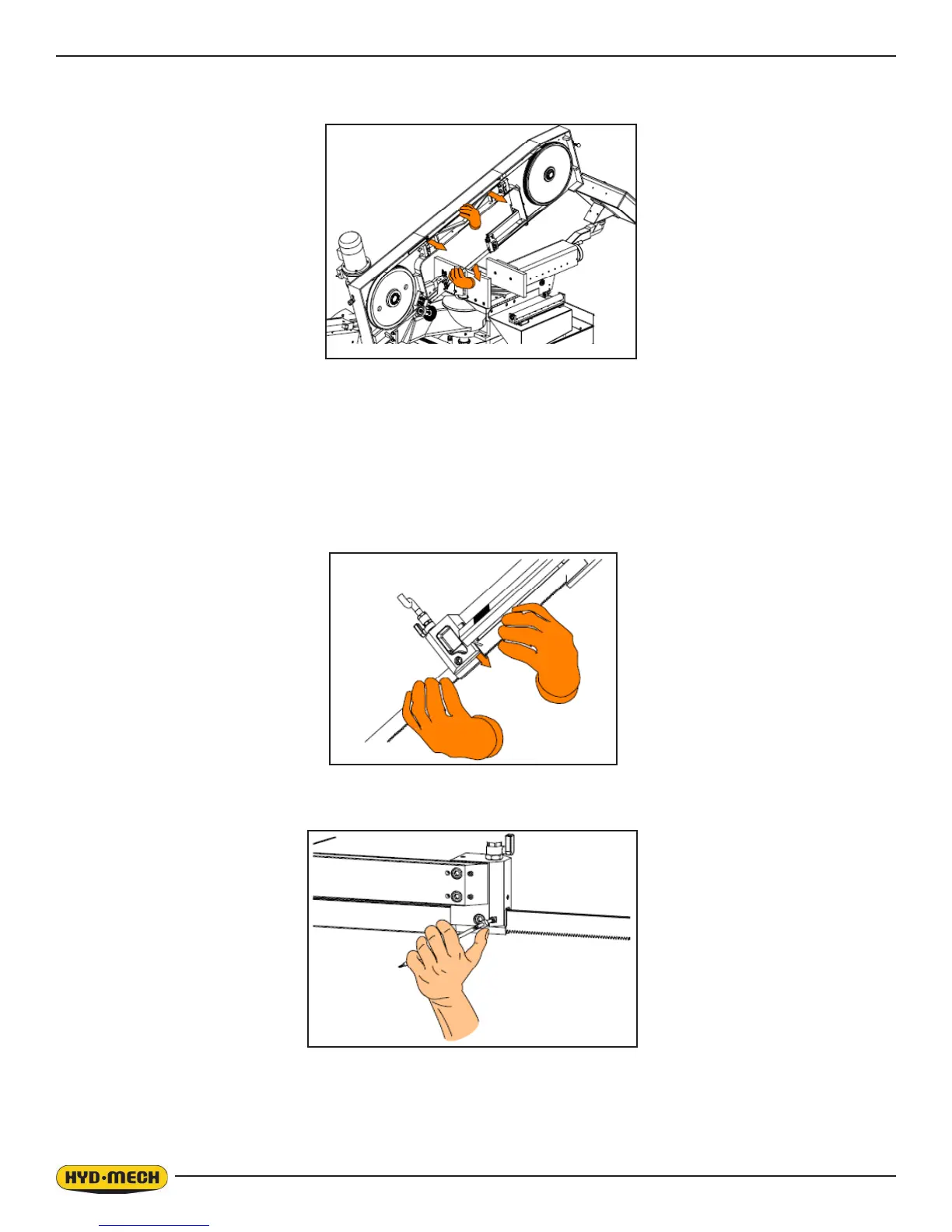 HYD·MECH