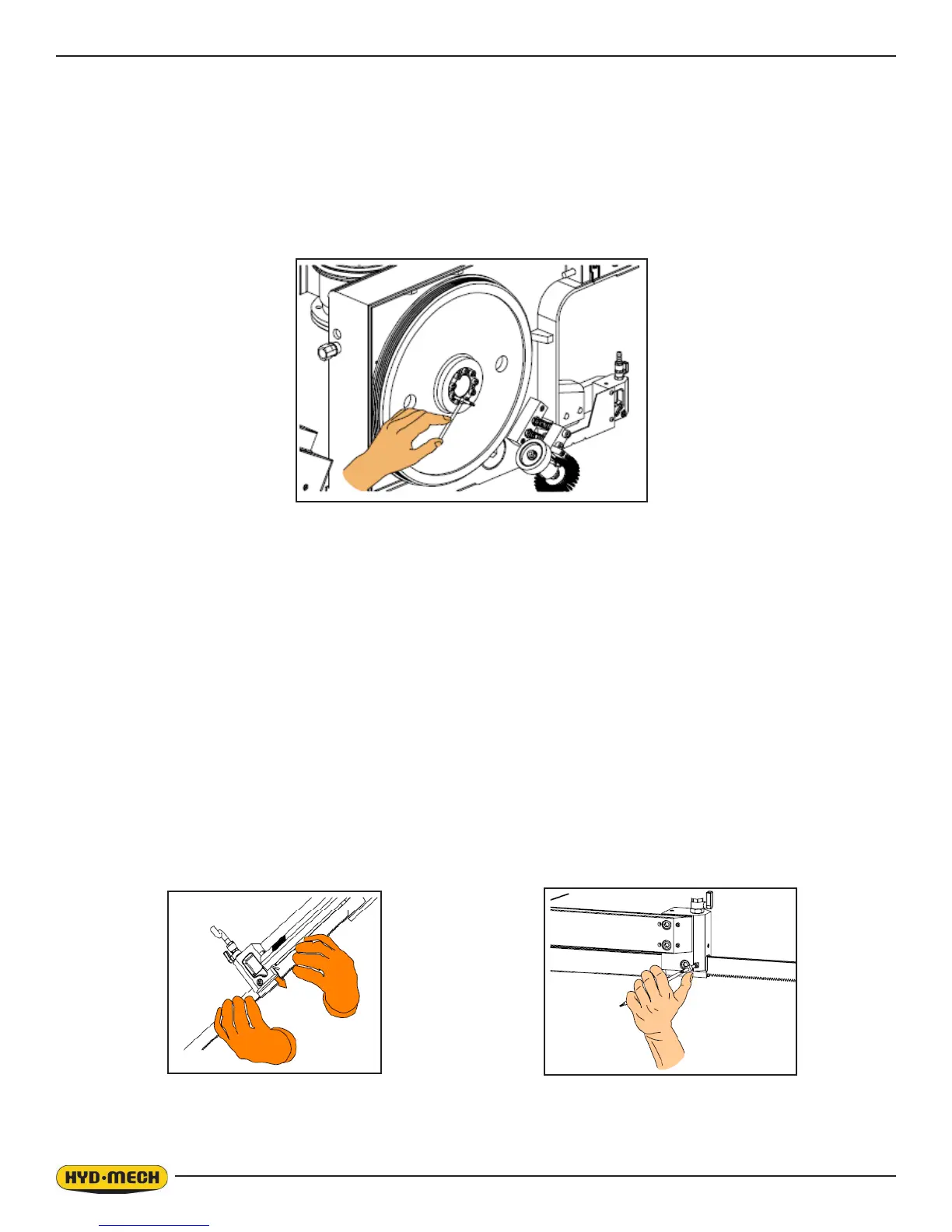 HYD·MECH