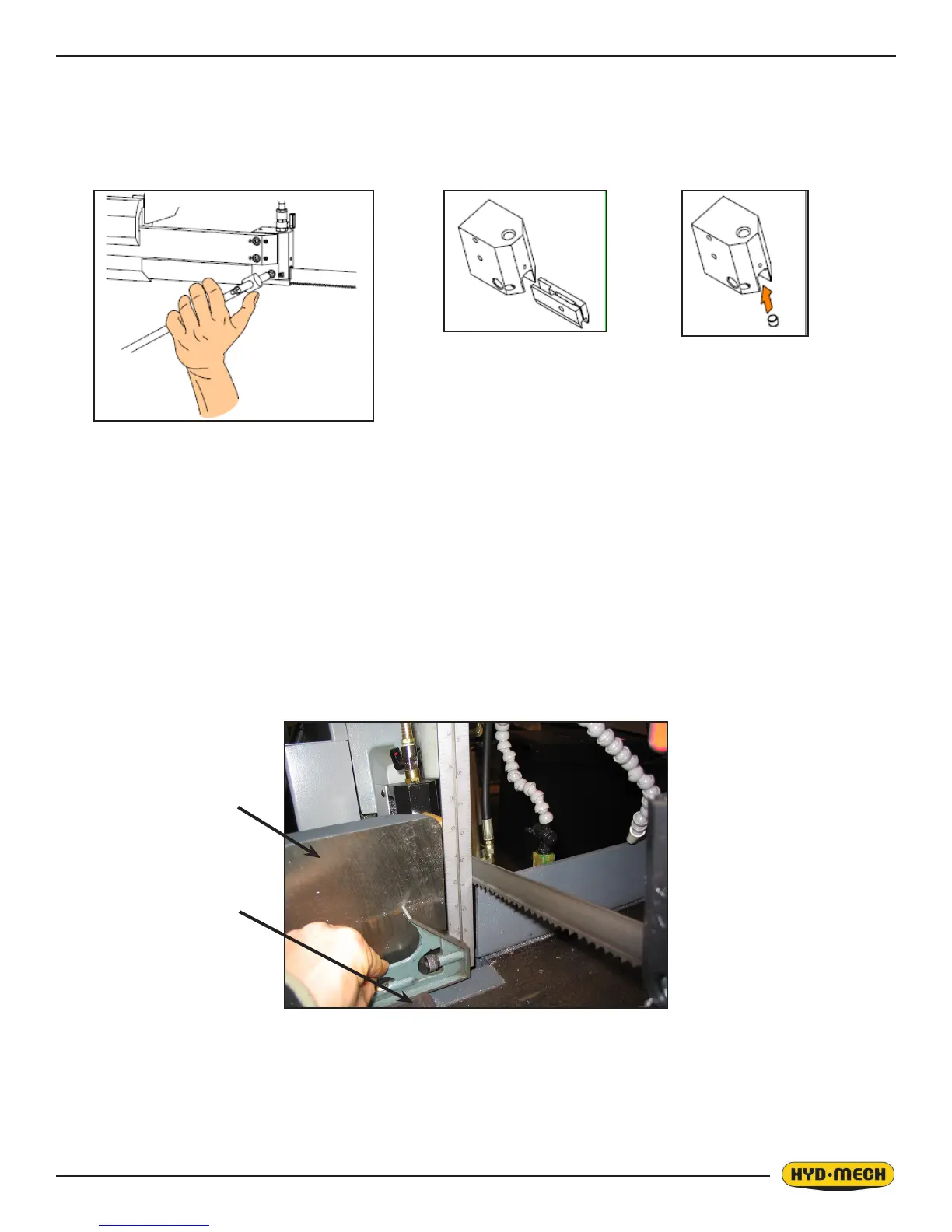 HYD·MECH