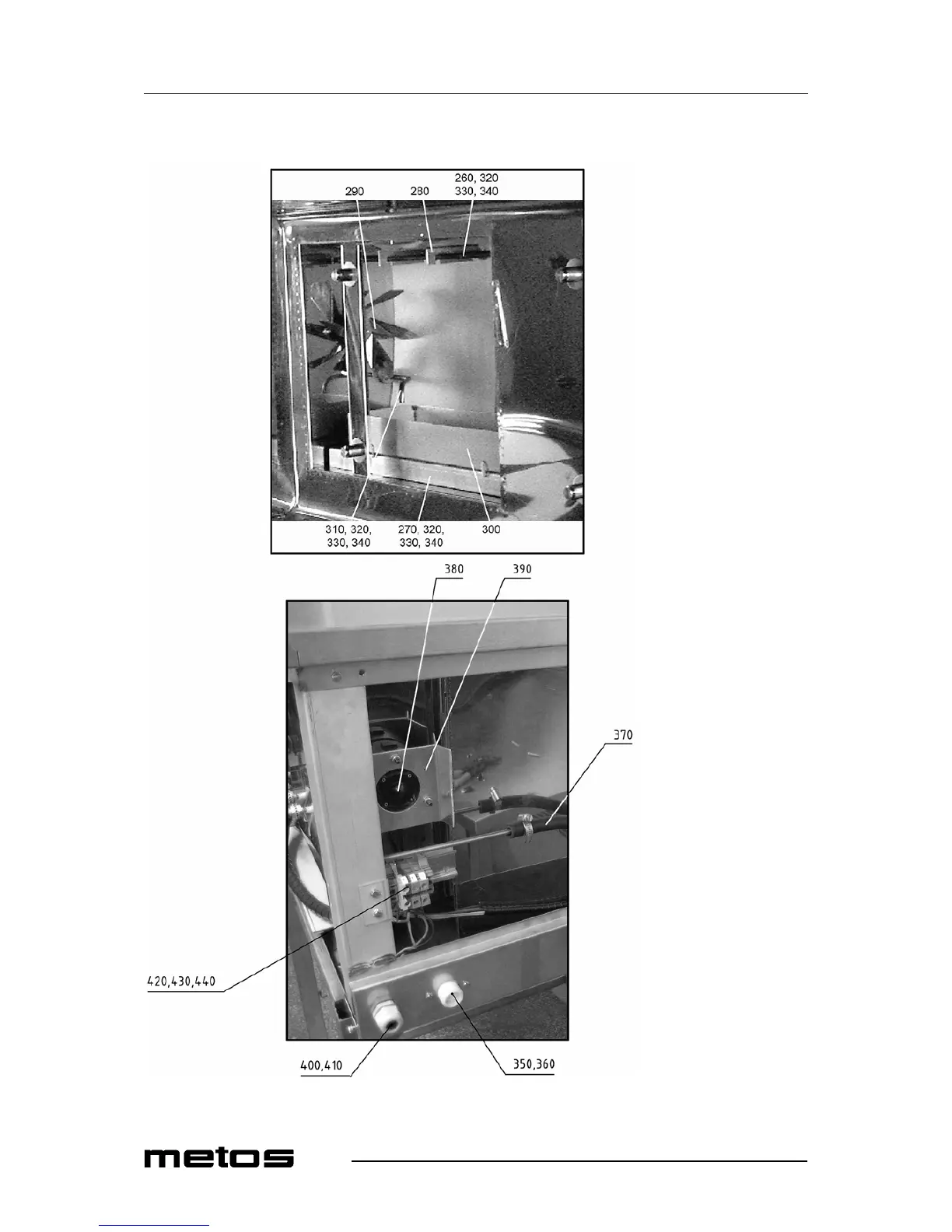 290

280

260, 320
330, 340

310, 320,
330, 340

270, 320,
330, 340

300

380

390

370

420,430,440

400,410

350,360

metos