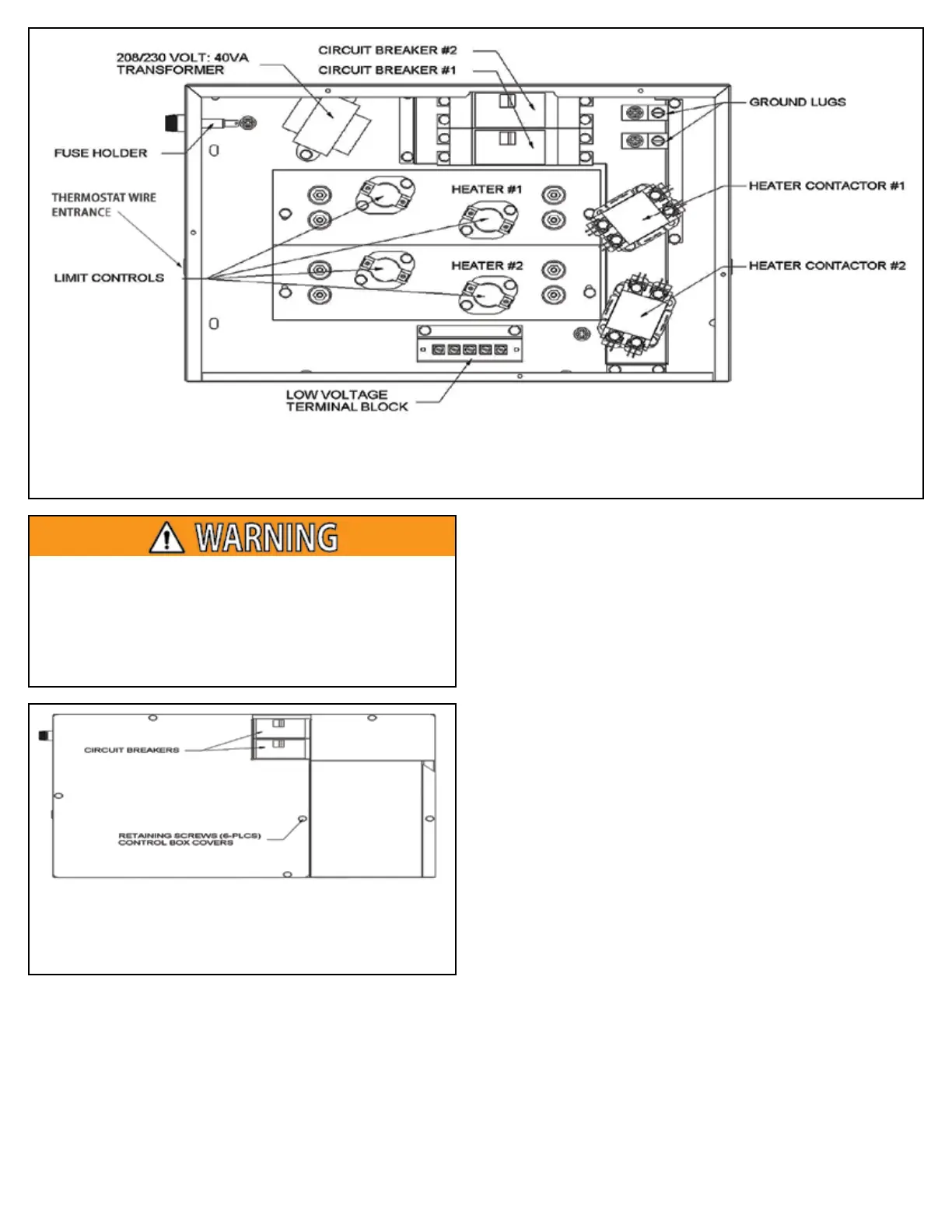 208/230 VOLT: 40VA TRANSFORMER

CIRCUIT BREAKER #2

CIRCUIT BREAKER #1

GROUND LUGS

FUSE HOLDER

THERMOSTAT WIRE ENTRANCE

HEATER #1

HEATER CONTACTOR #1

LIMIT CONTROLS

HEATER #2

HEATER CONTACTOR #2

LOW VOLTAGE TERMINAL BLOCK

WARNING

CIRCUIT BREAKERS

RETAINING SCREWS (6-PLCS) CONTROL BOX COVERS