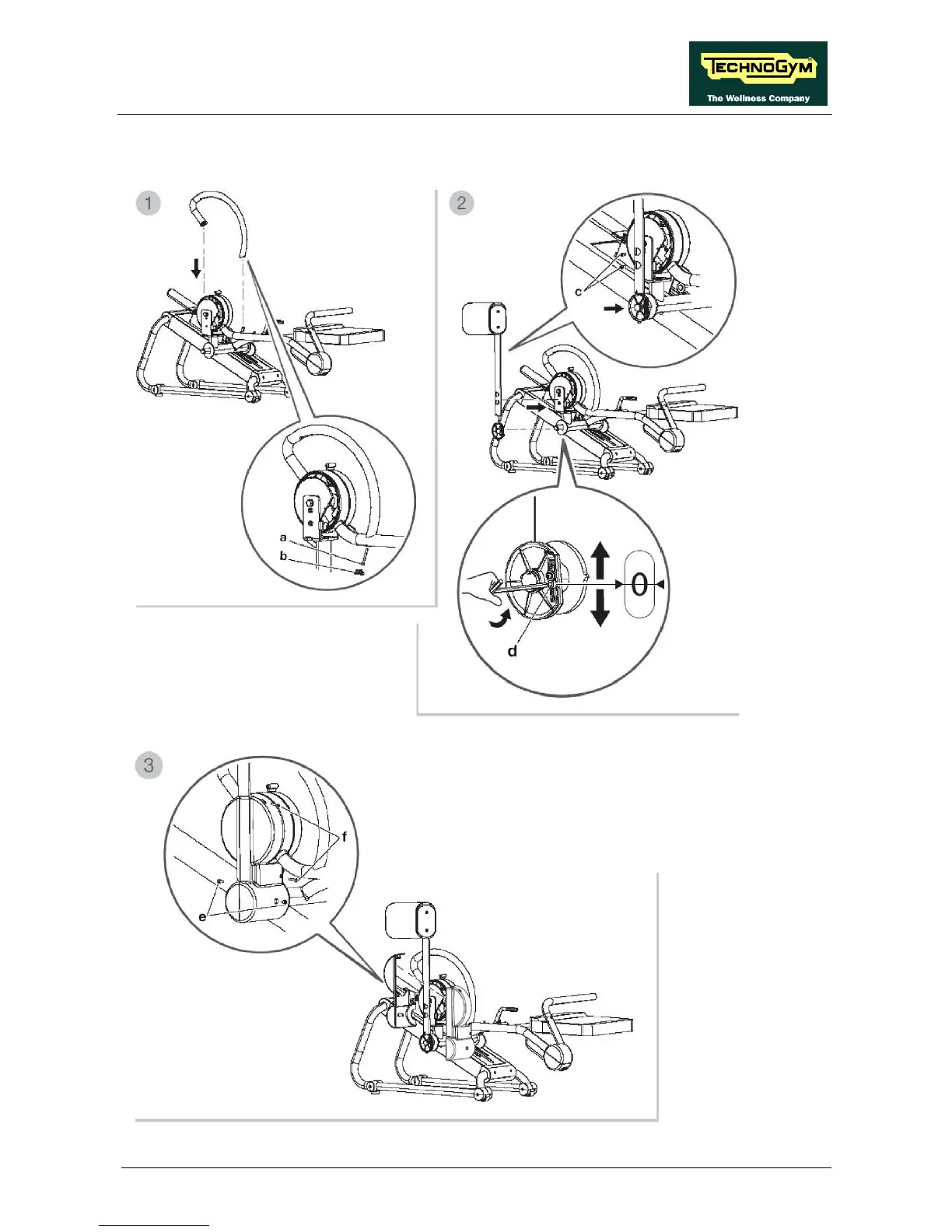 TECHNOGYM
The Wellness Company

1

a
b

2

c

0

d

3

f

e