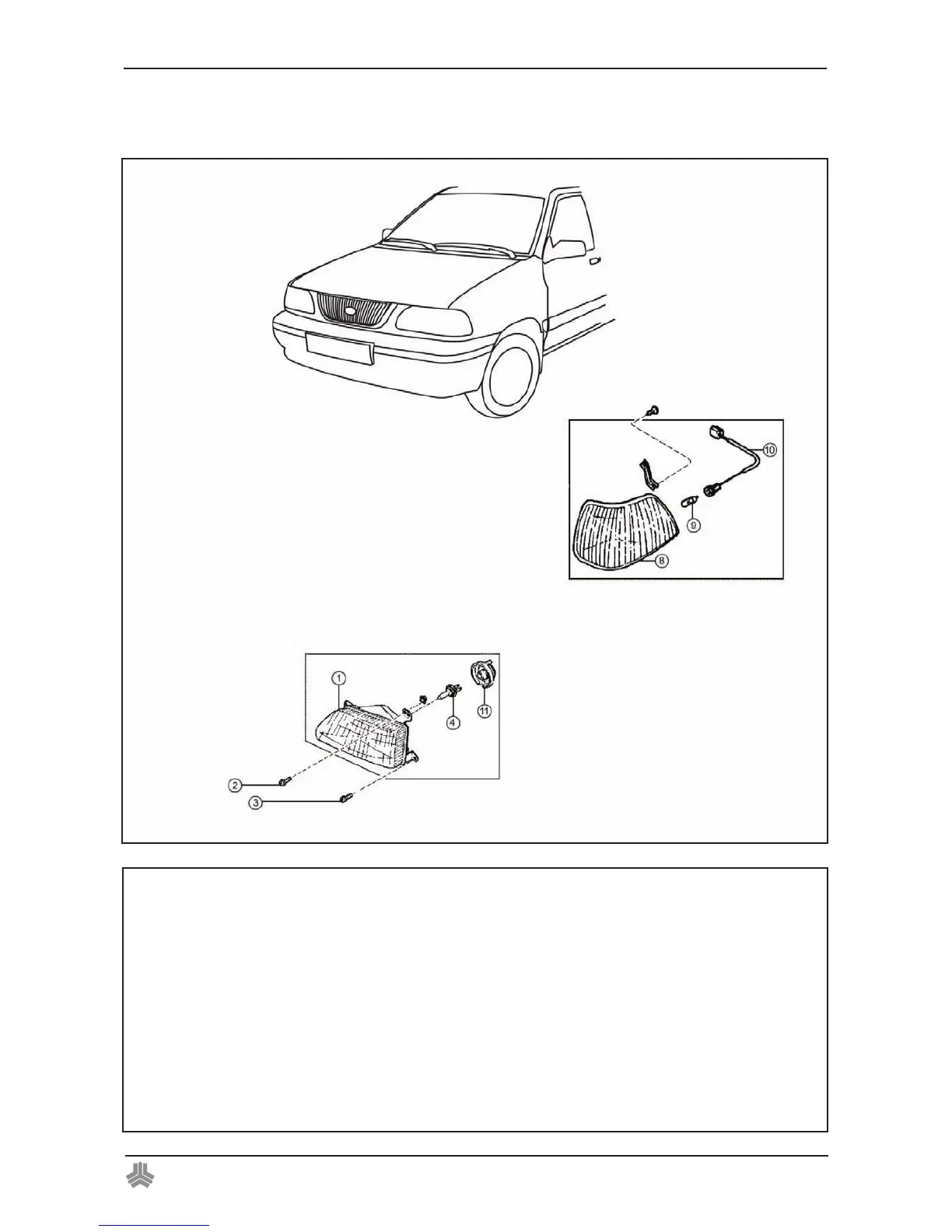 10

9

8

1

4

11

2

3