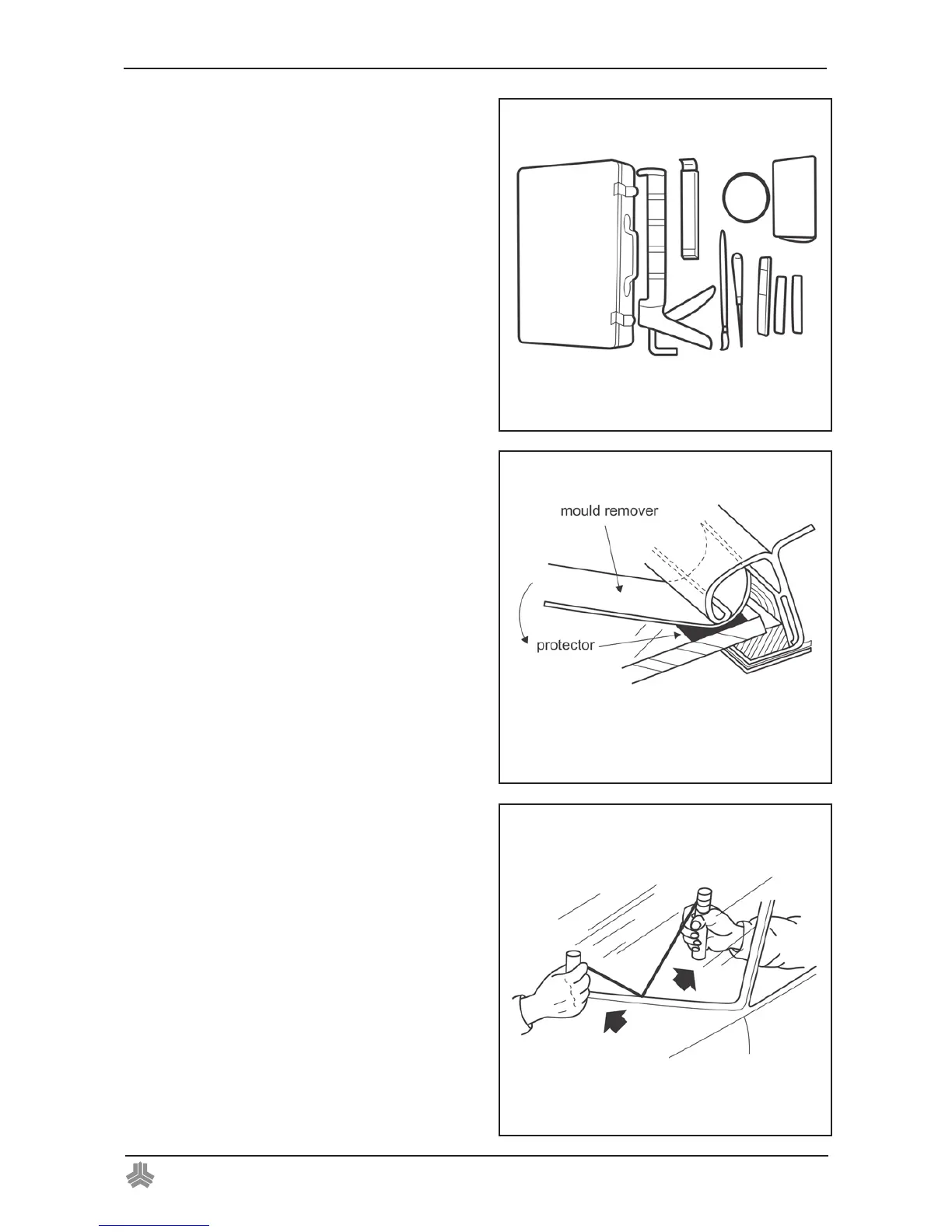 mould remover

protector