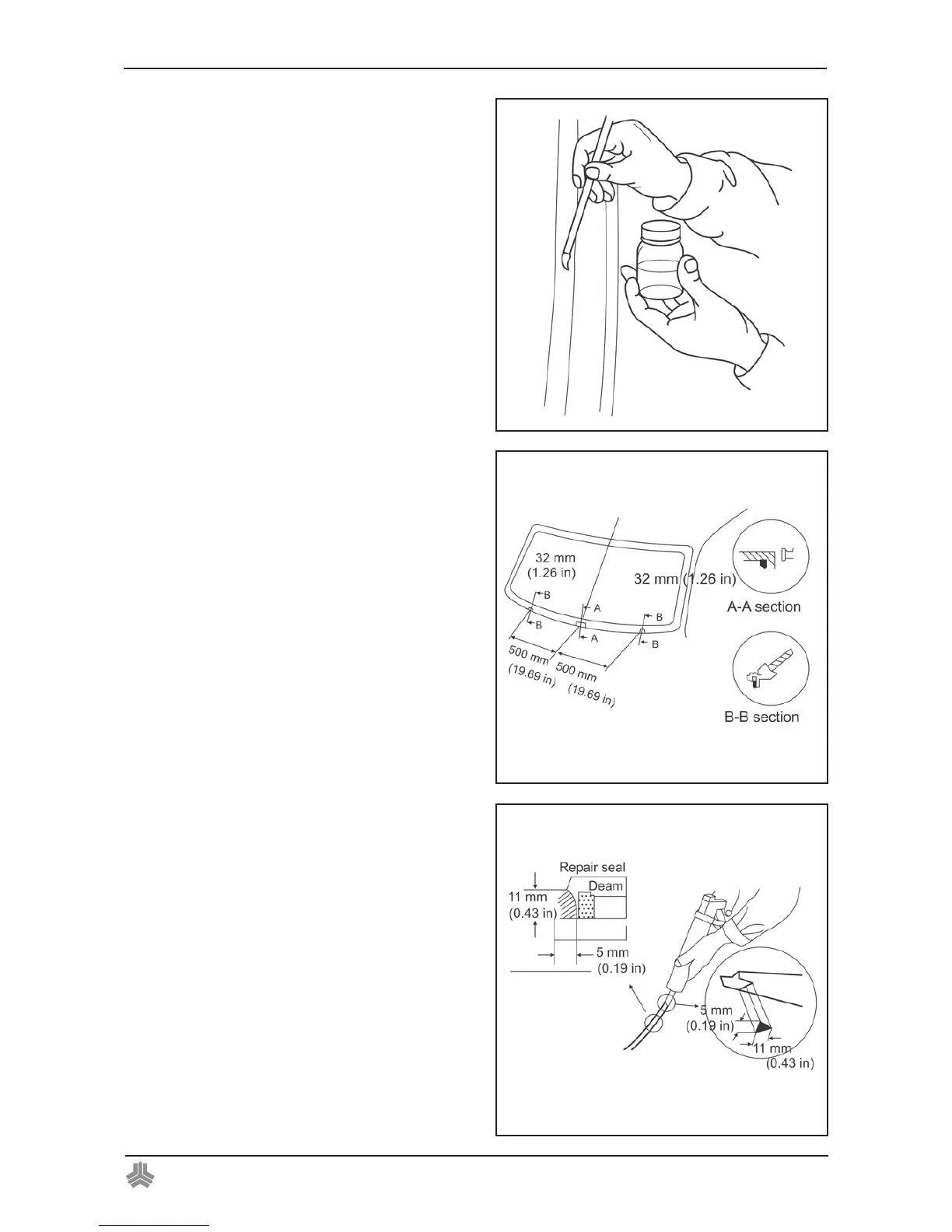 32 mm
(1.26 in)

32 mm (1.26 in)

B
B
A
A
B
B

500 mm
(19.69 in)

500 mm
(19.69 in)

A-A section

B-B section

Repair seal
Deam
11 mm
(0.43 in)
5 mm
(0.19 in)

5 mm
(0.19 in)
11 mm
(0.43 in)