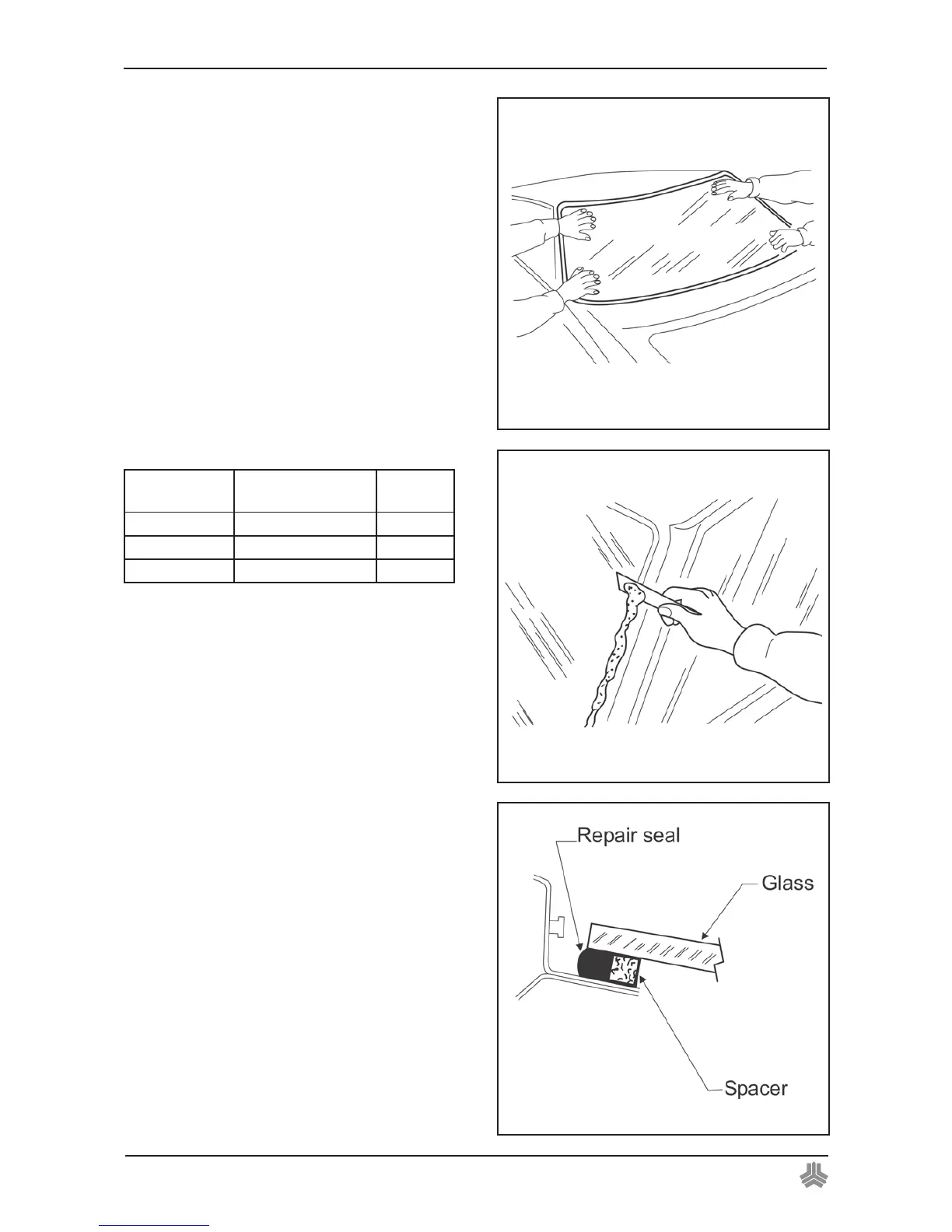 Repair seal

Glass

Spacer