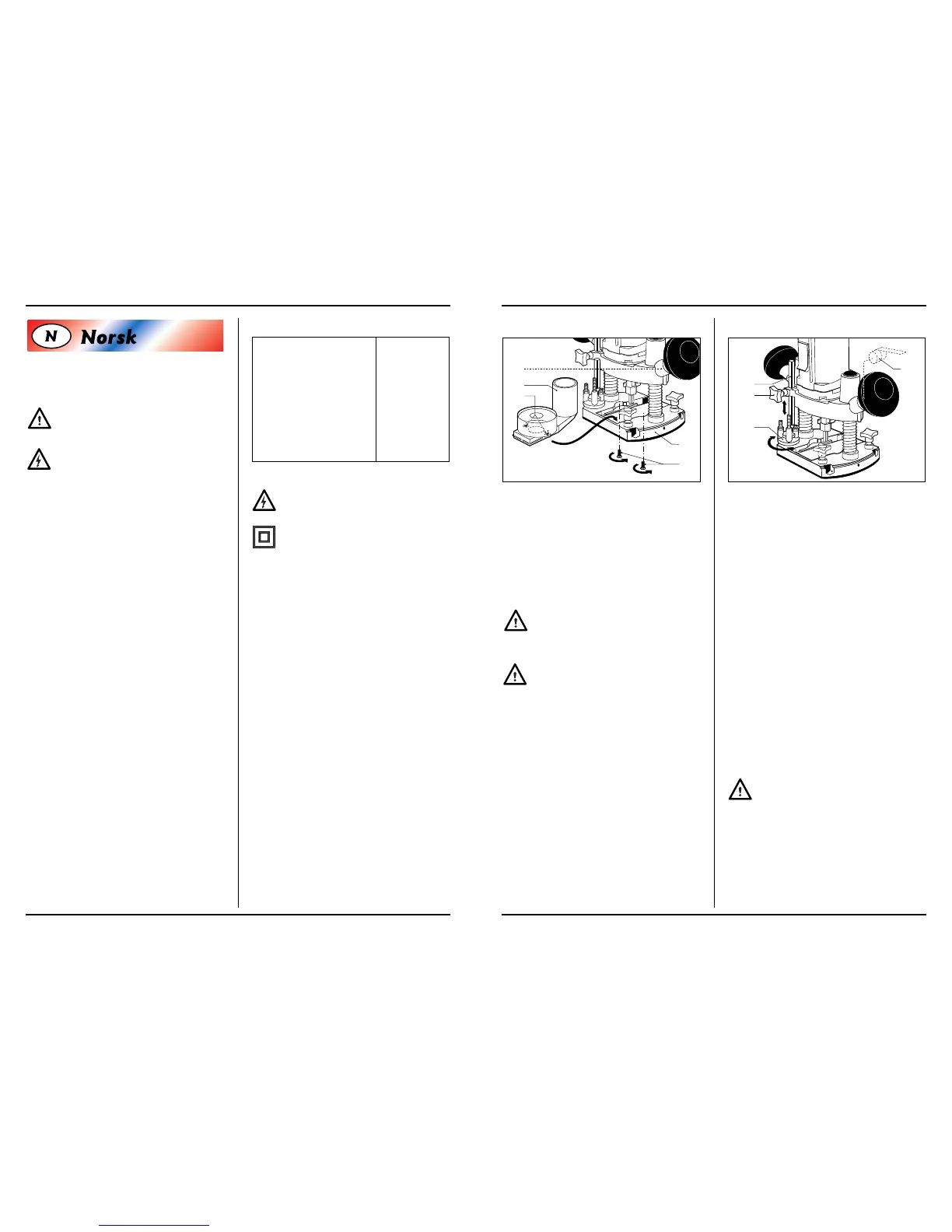 N Norsk