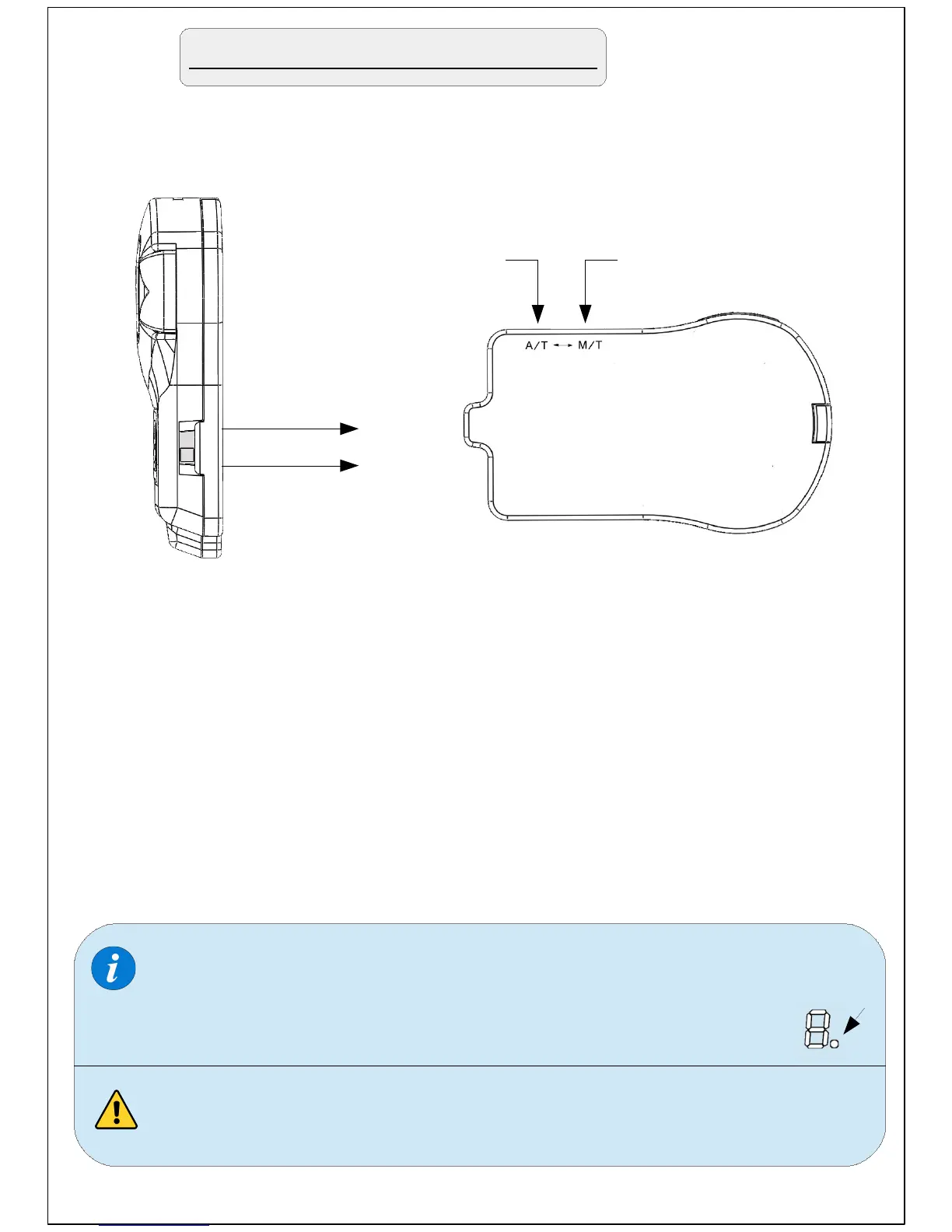 A/T ⟷ M/T