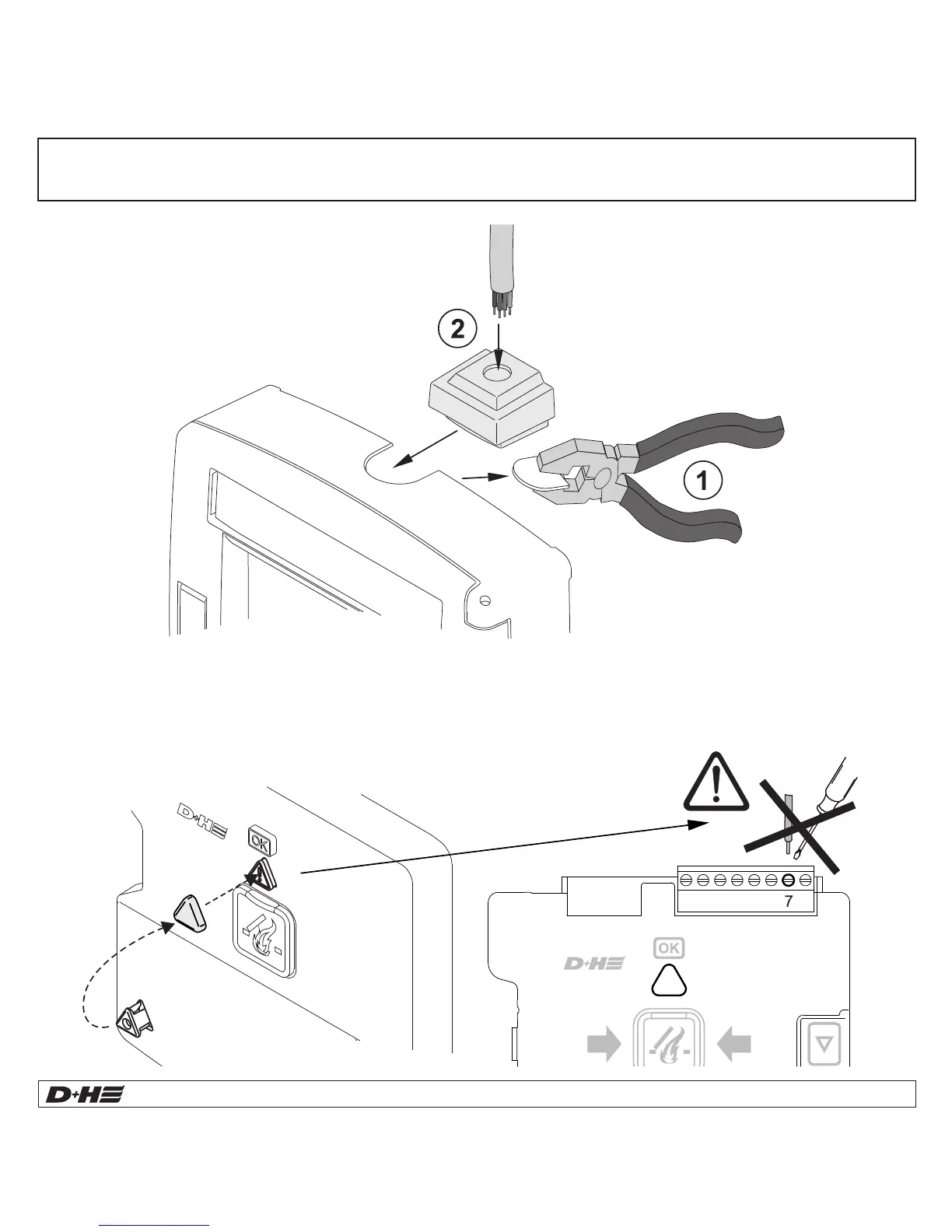 2

1

D+H

OK

7

D+H

OK

D+H