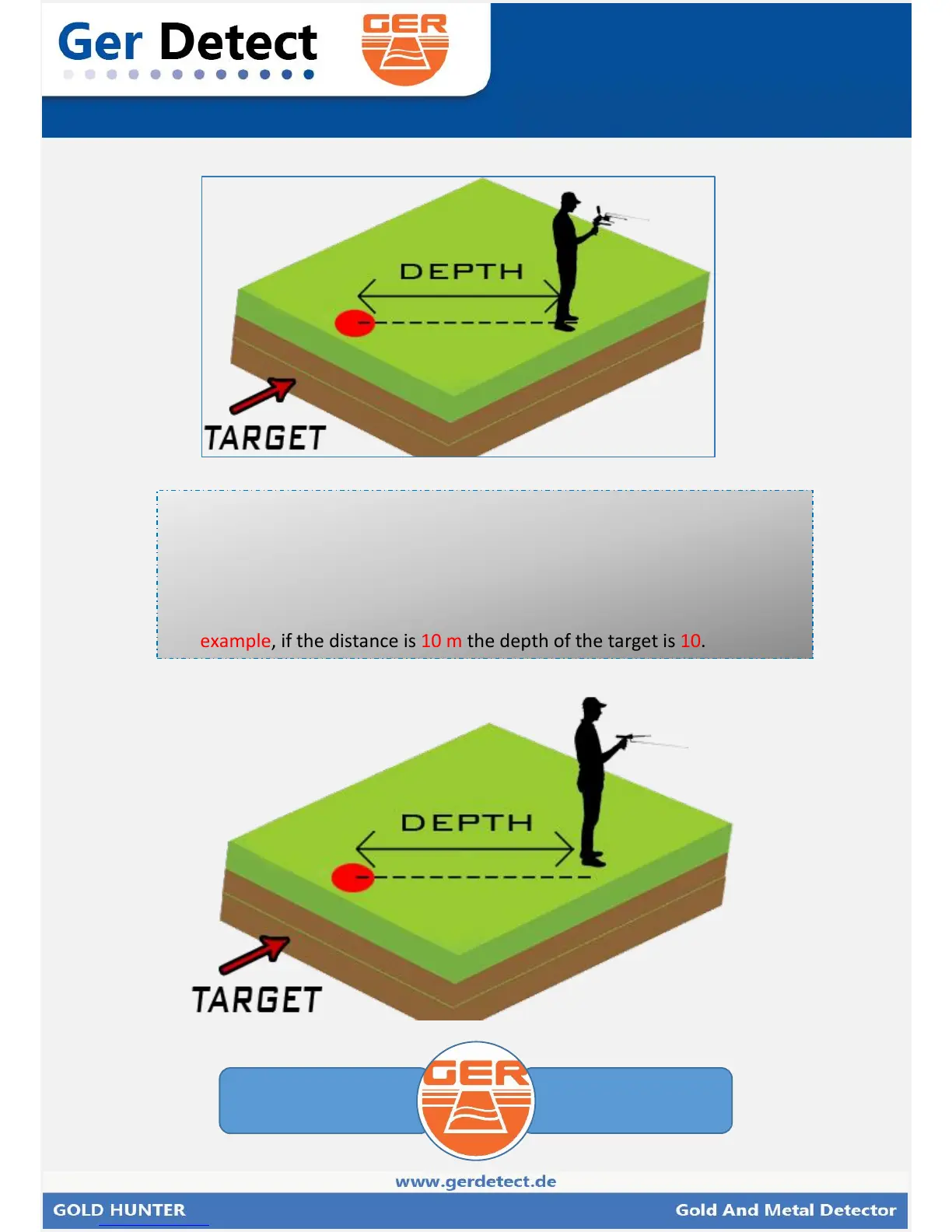 Ger Detect

GER

DEPTH

TARGET

example, if the distance is 10 m the depth of the target is 10.

DEPTH

TARGET

GER

www.gerdetect.de

GOLD HUNTER

Gold And Metal Detector