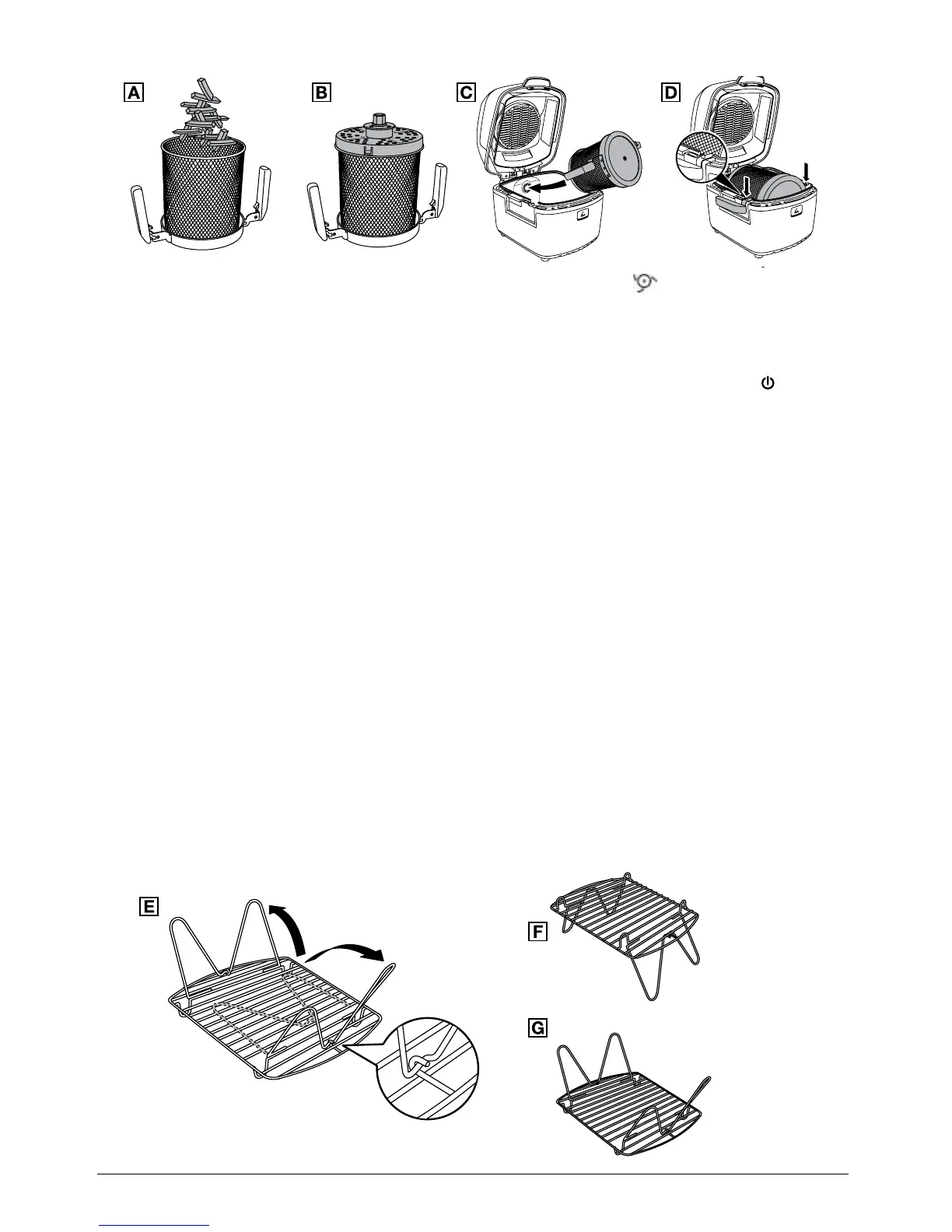 A

B

C

D

E

F

G