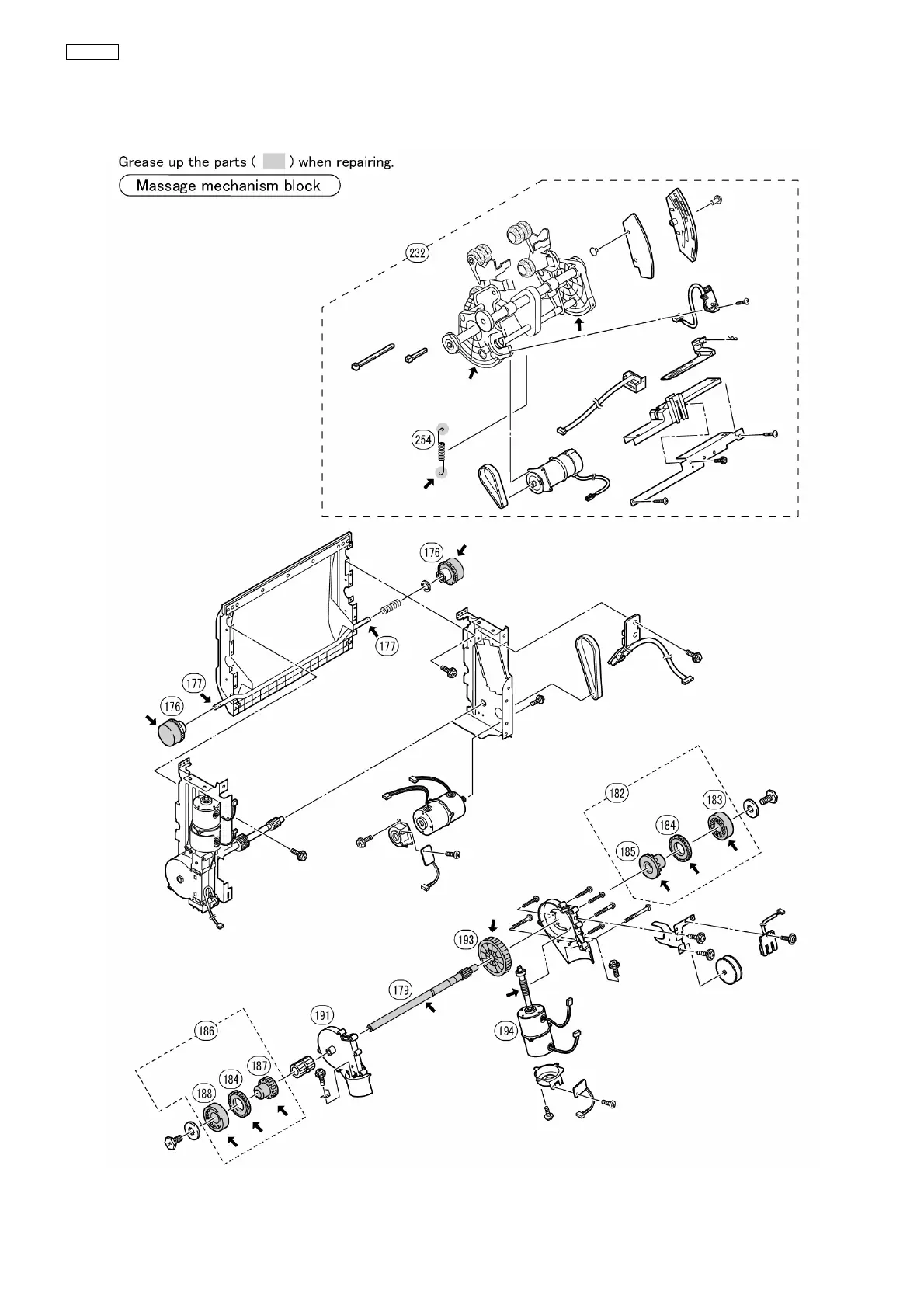 Grease up the parts (  ) when repairing.

Massage mechanism block

232

254

176

177

177

176

182

183

184

185

193

179

191

194

186

187

184

188