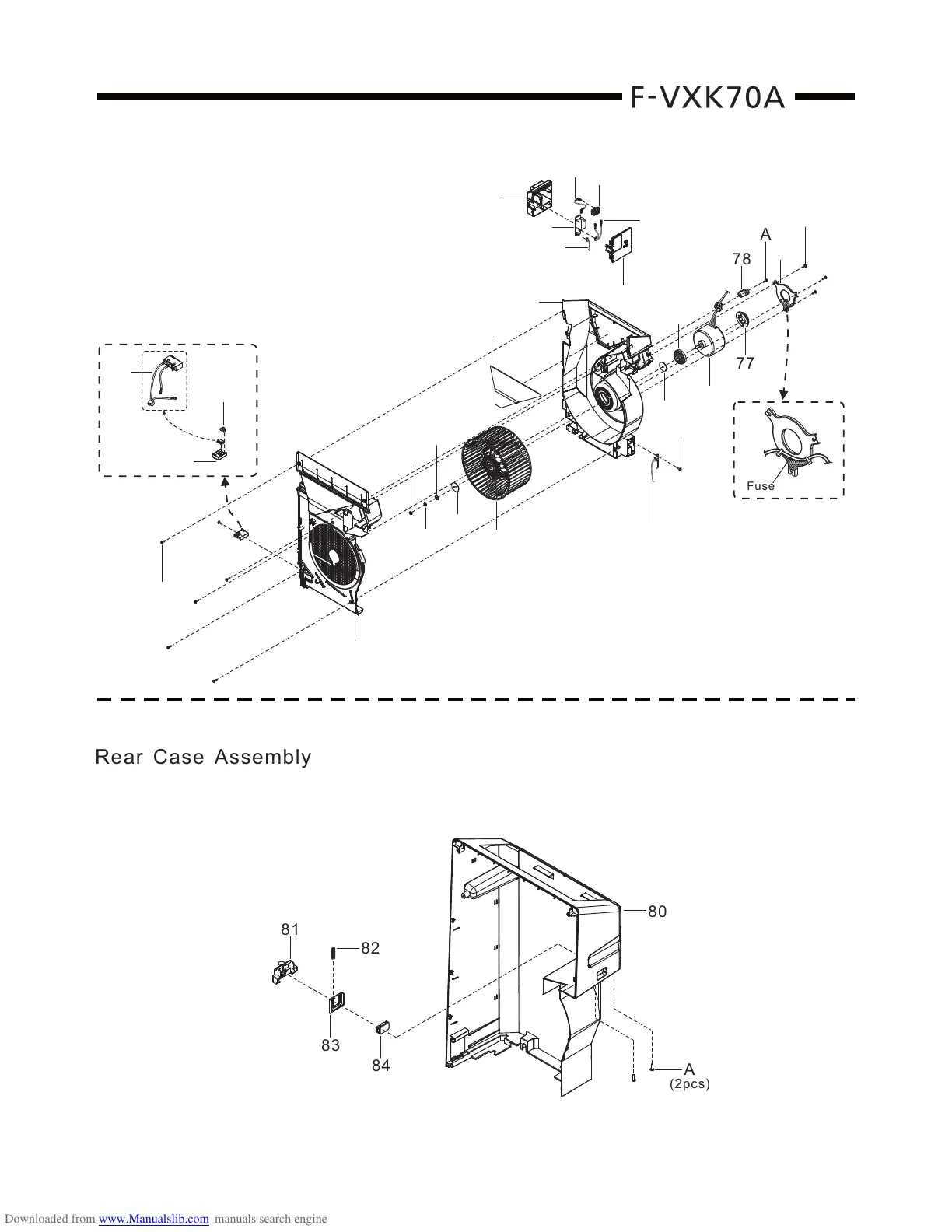 F-VXK70A

A
78
77
Fuse

Rear Case Assembly

80
81
82
83
84
A
(2pcs)

Downloaded from www.Manualslib.com manuals search engine