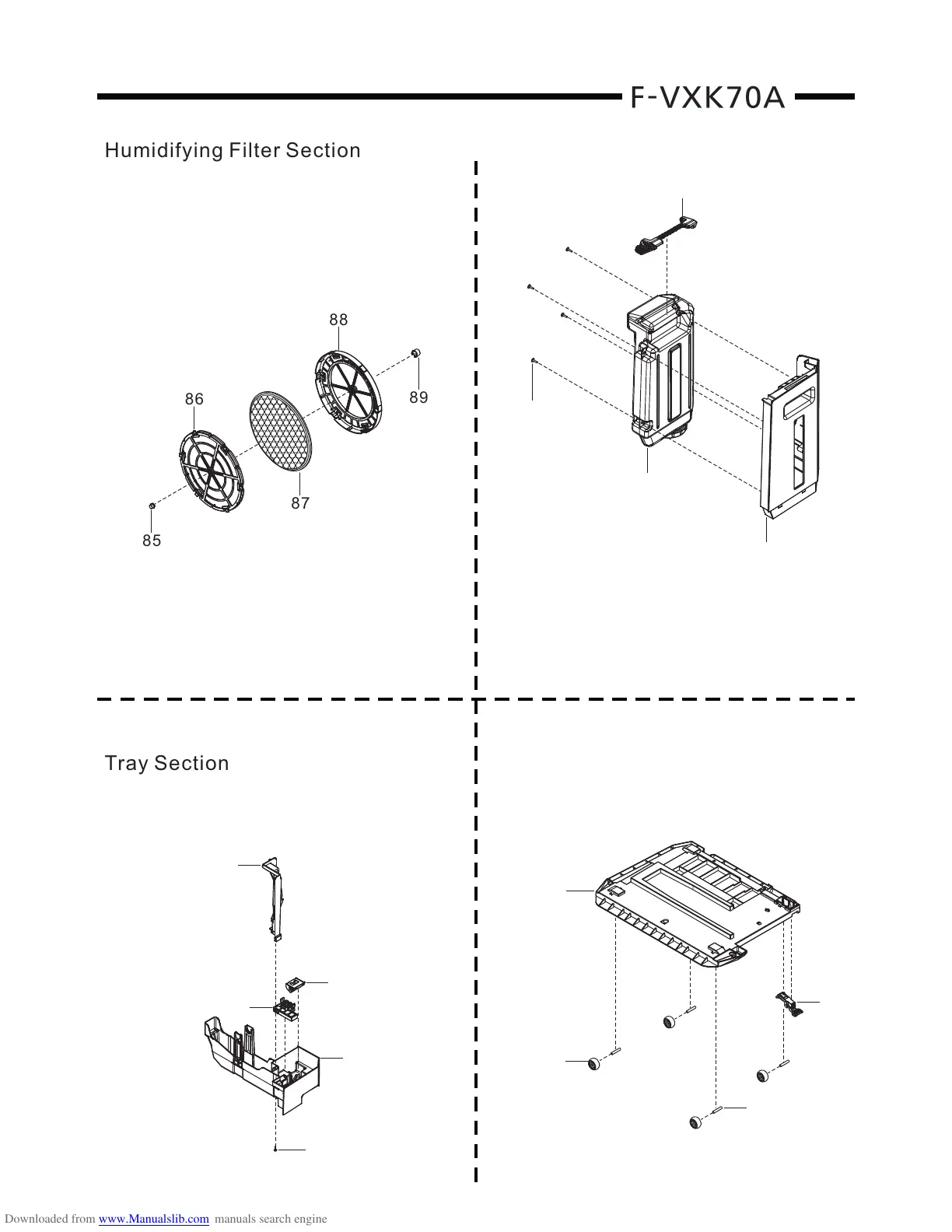 F-VXK70A

Humidifying Filter Section

88

86

89

87

85

Tray Section

Downloaded from www.Manualslib.com manuals search engine