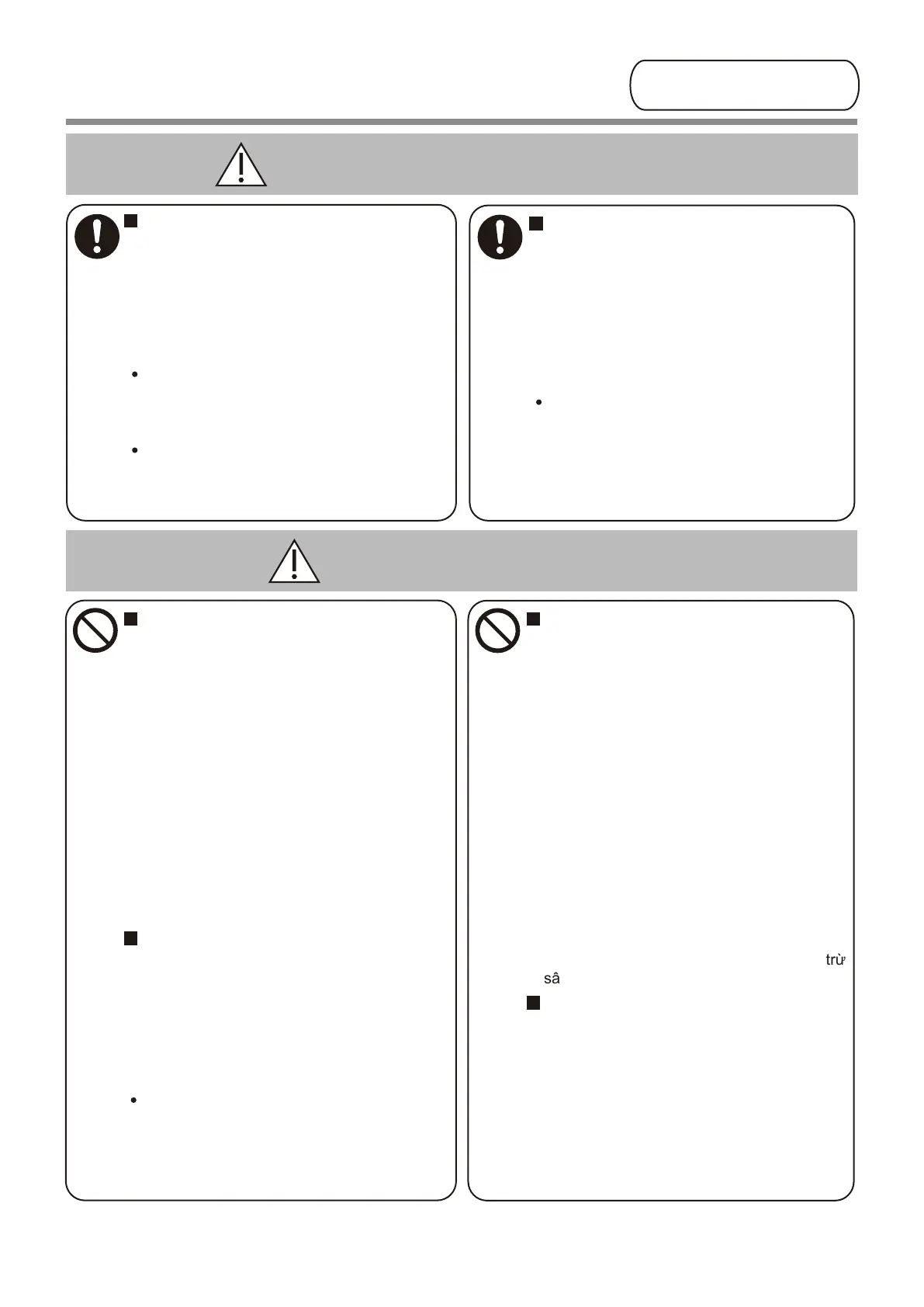 trừ
sâ