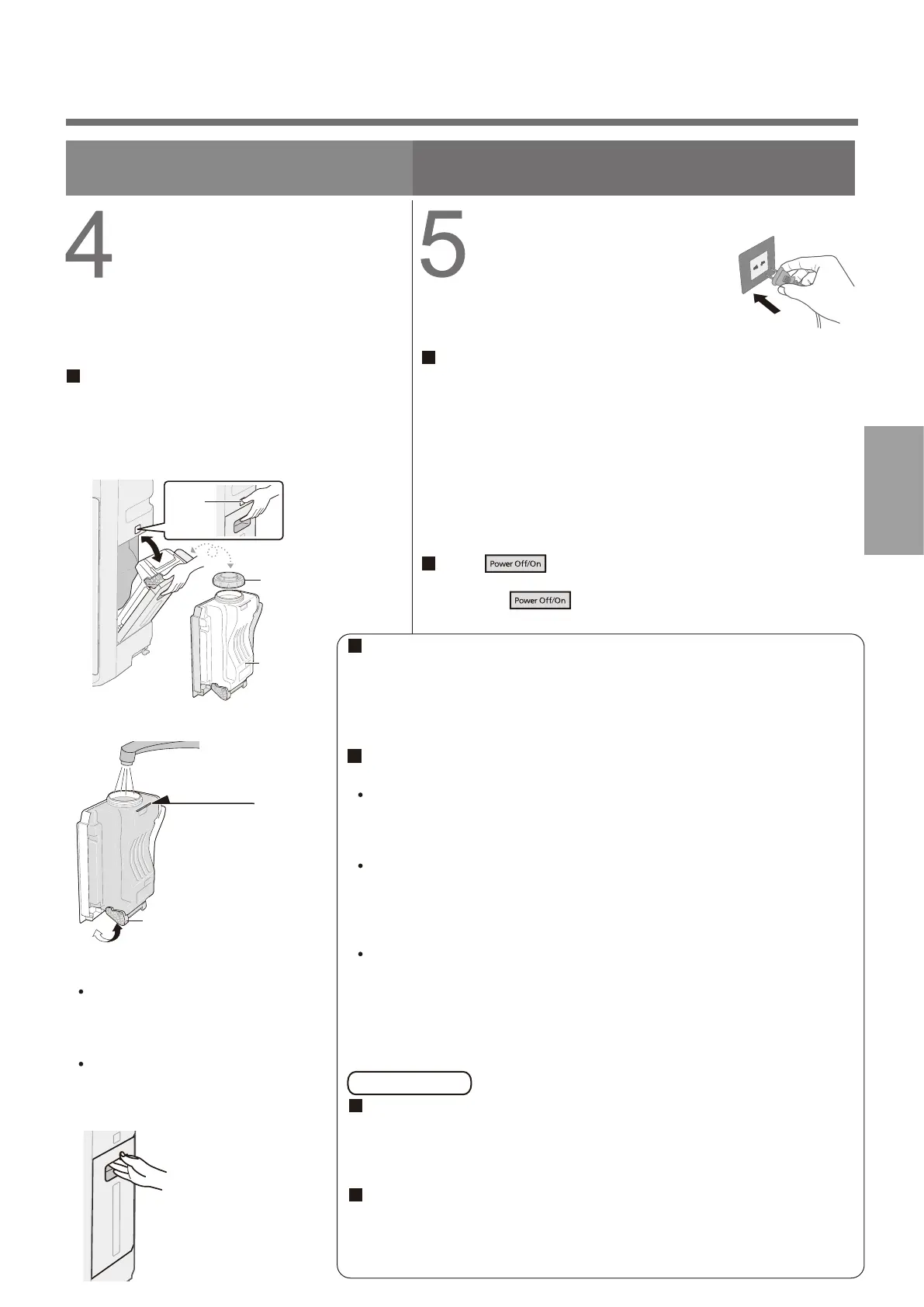 4

5

Power Off/On

Power Off/On