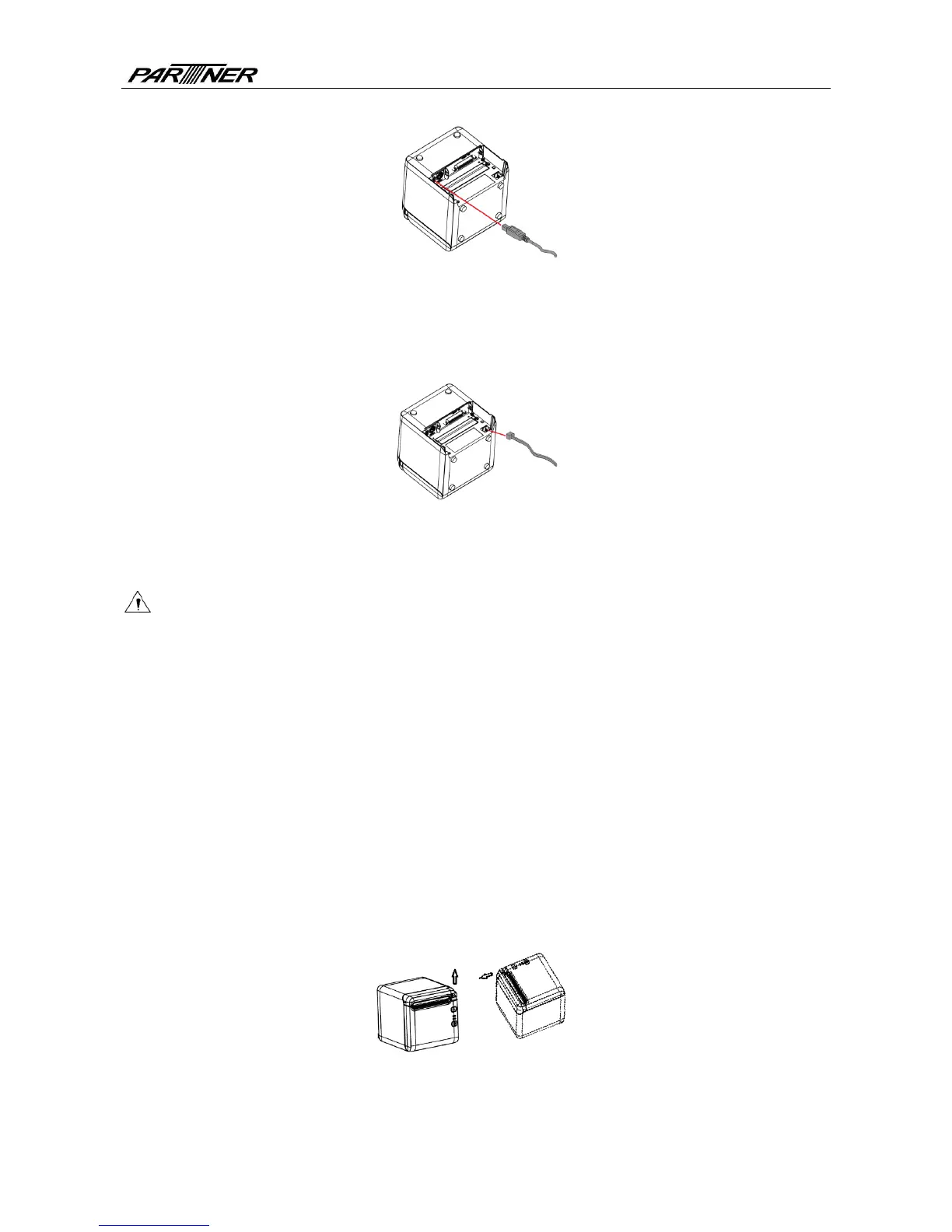 PARTNER