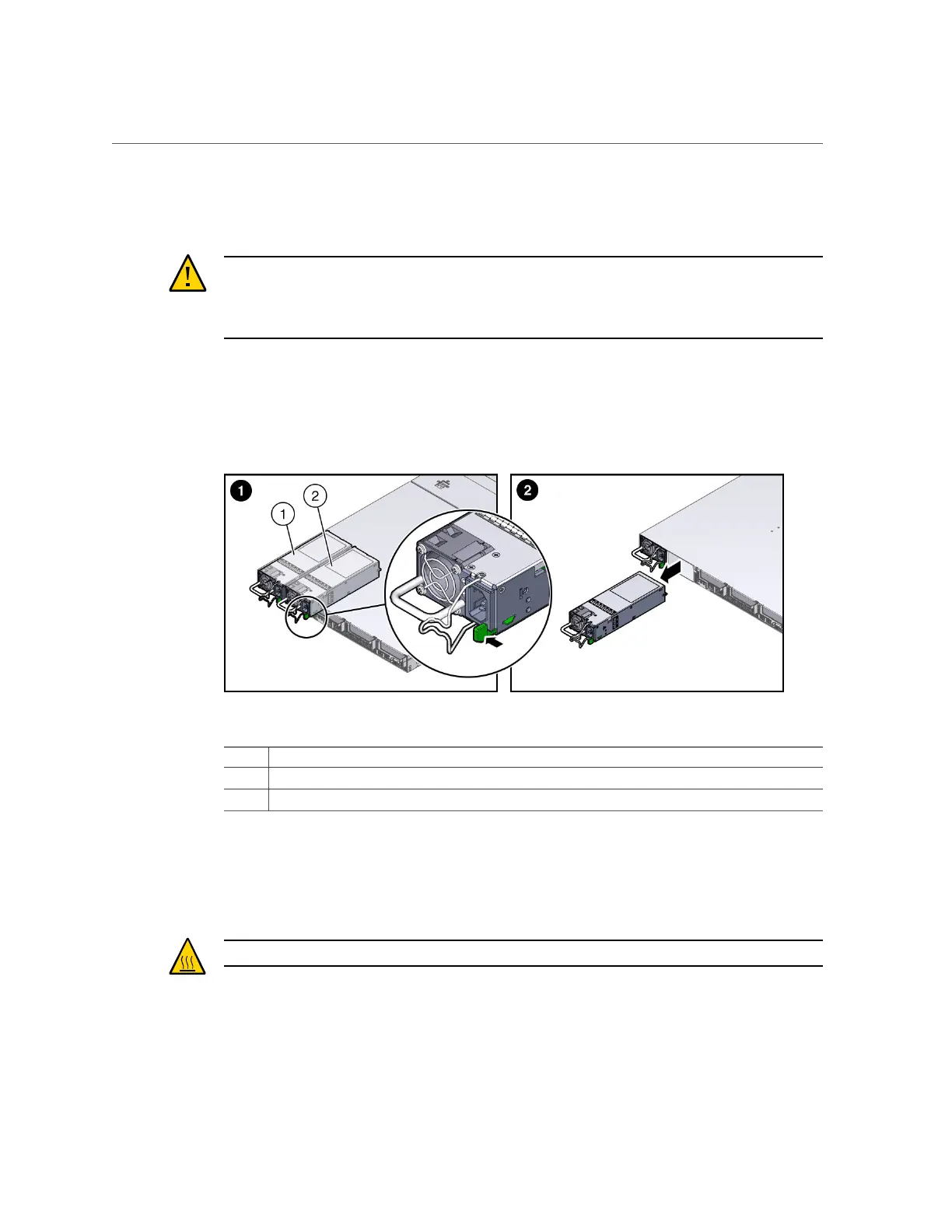 1

2

1

2