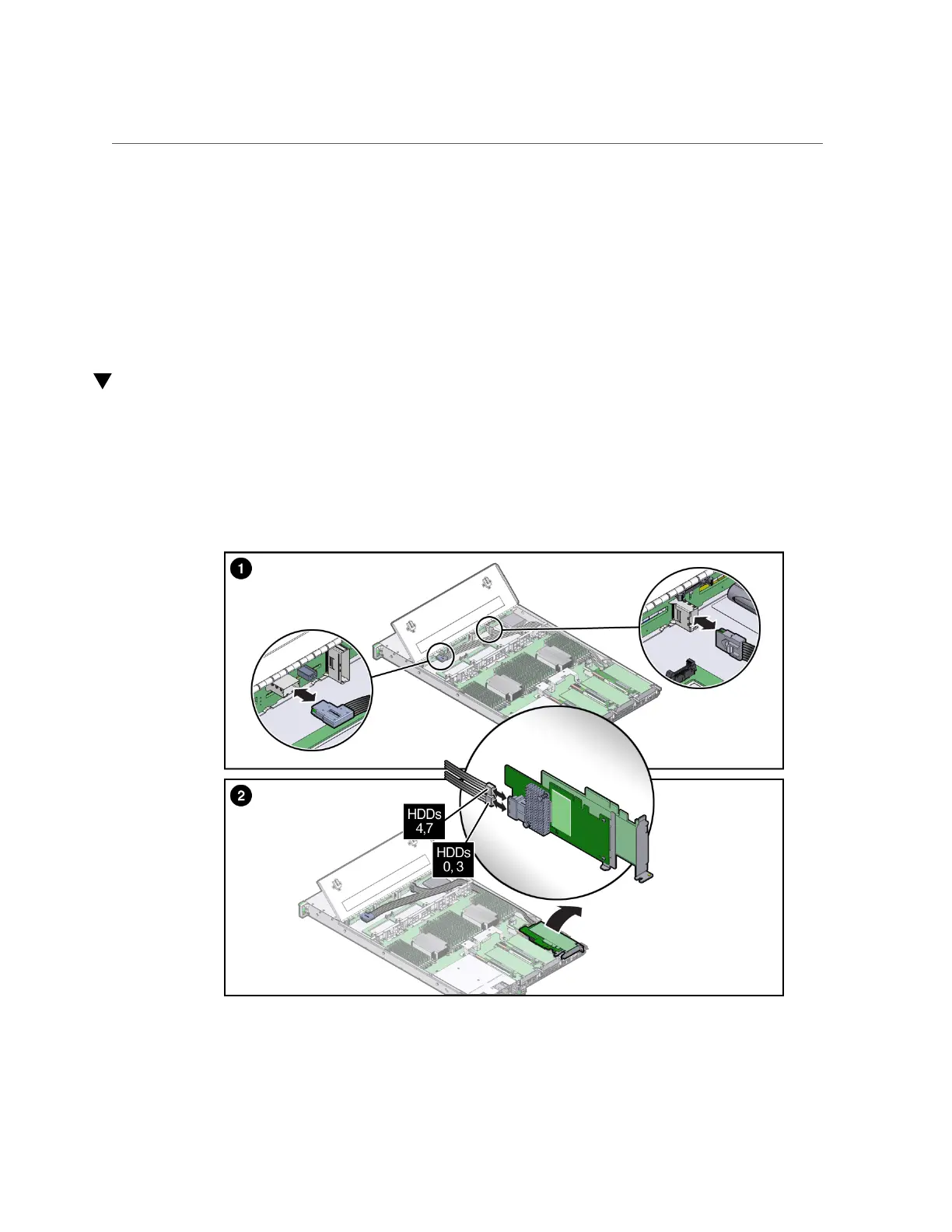 1

2

HDDs 4,7

HDDs 0, 3