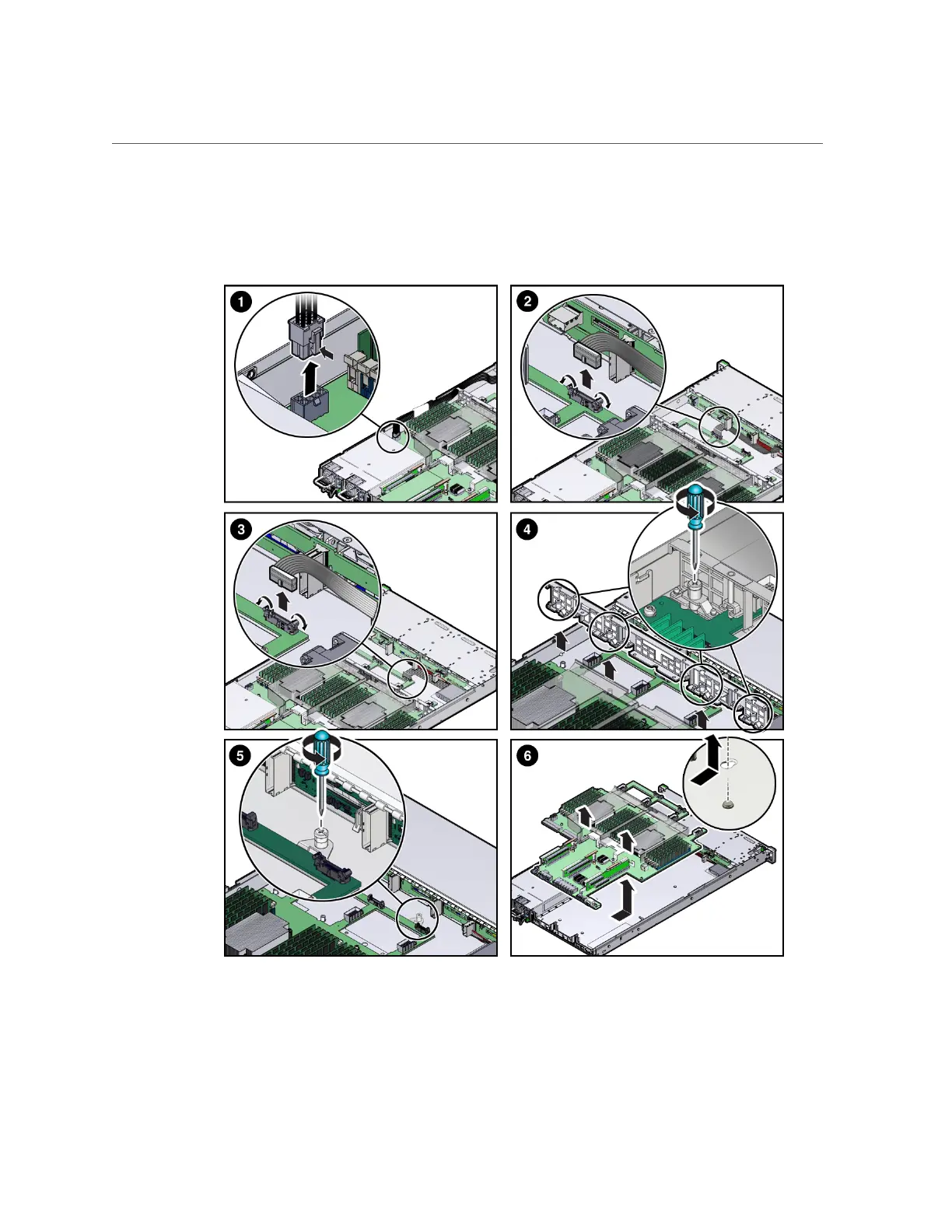 1

2

3

4

5

6