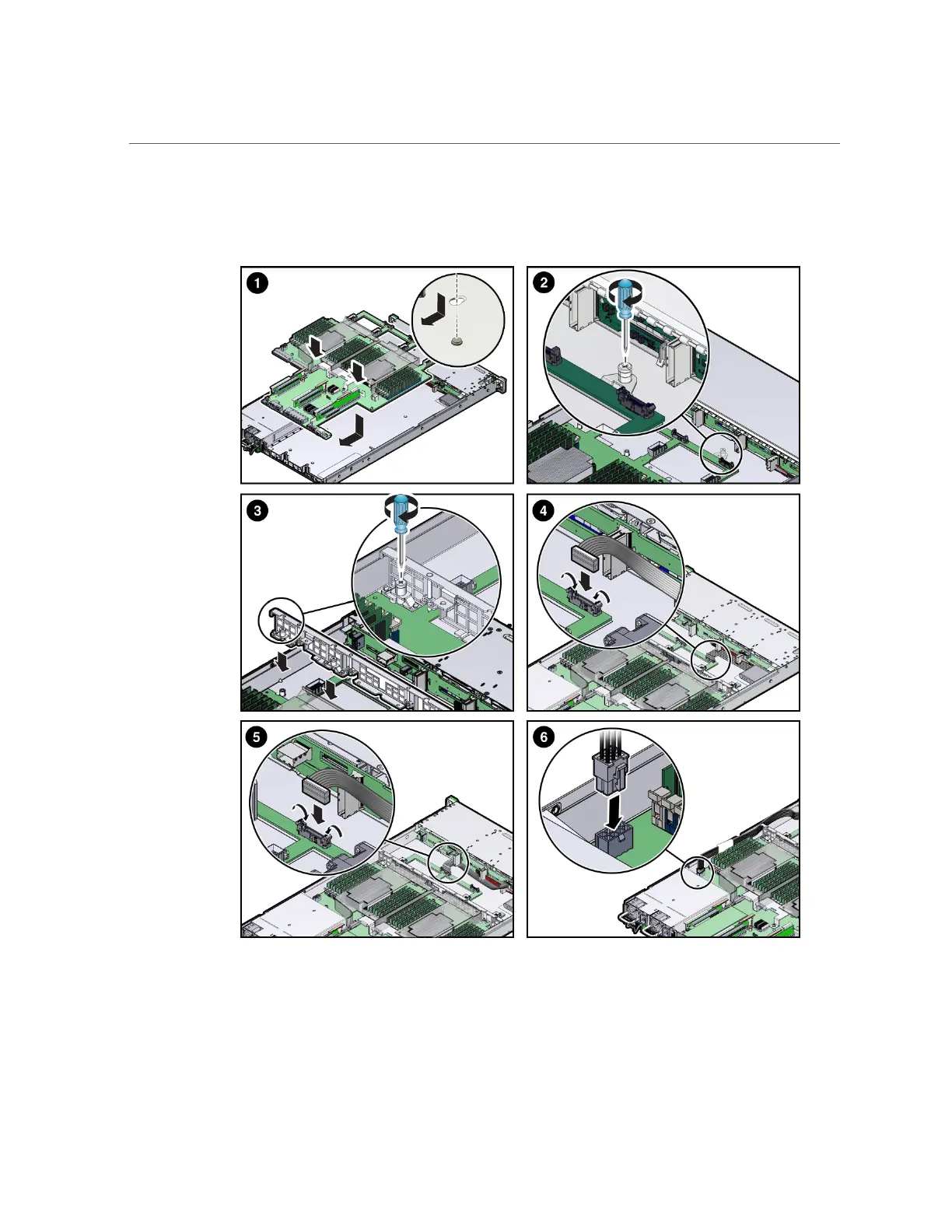 1
2
3
4
5
6