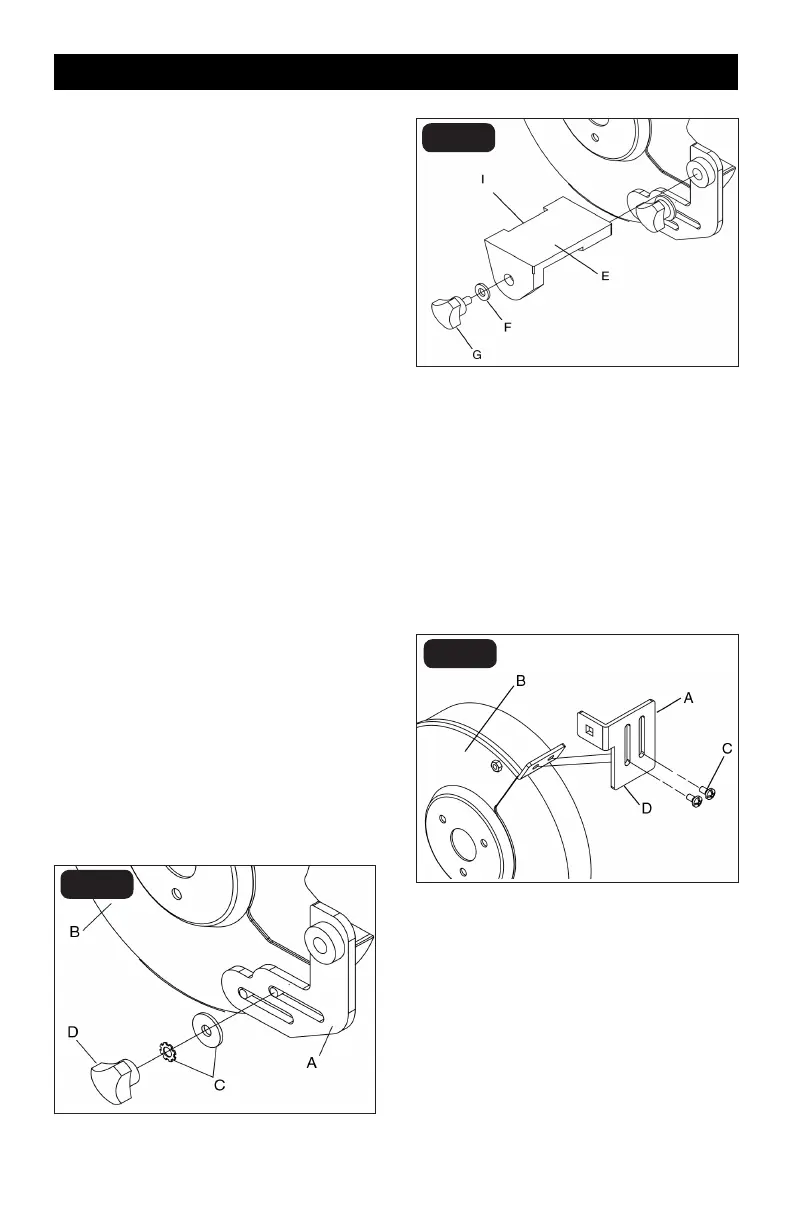 I

E

F

G

B

A

C

D

B

D

C

A