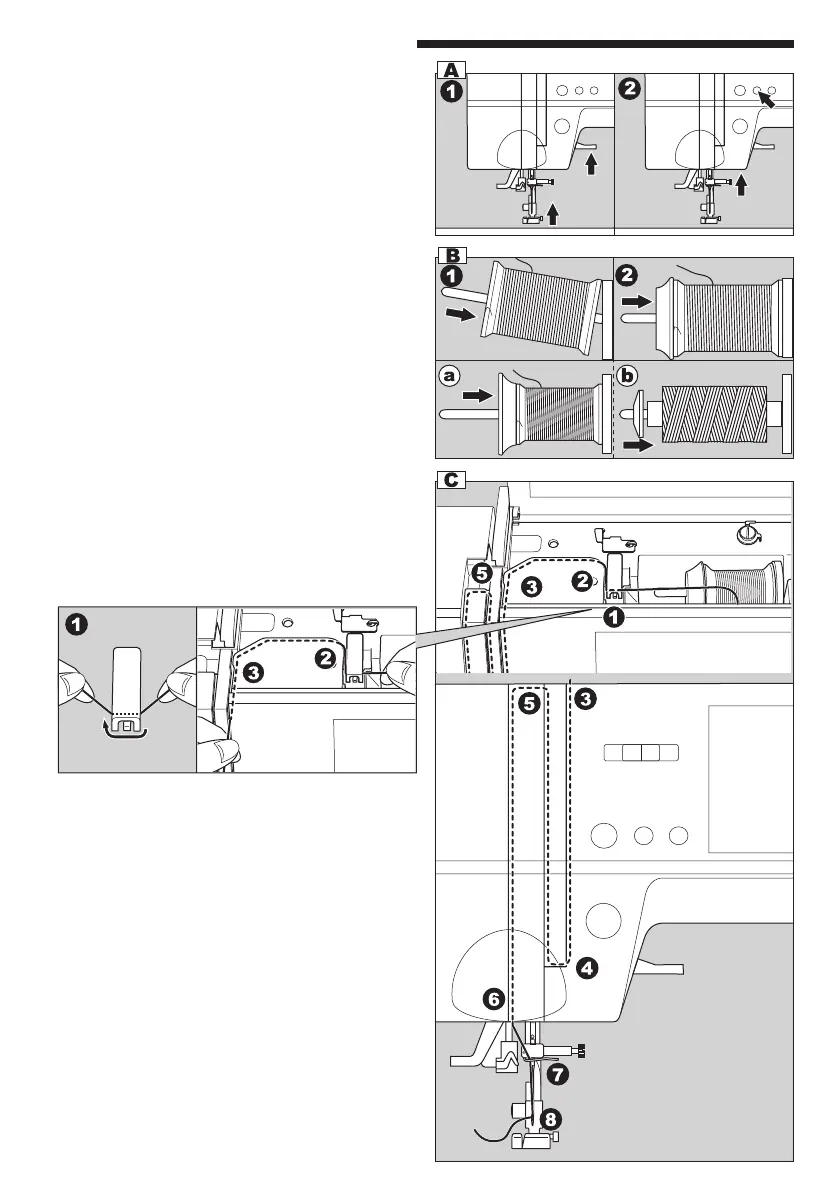 A
1
2

B
1
2
a
b

C
5
3
2
1
5
3
4
6
7
8

1
3
2