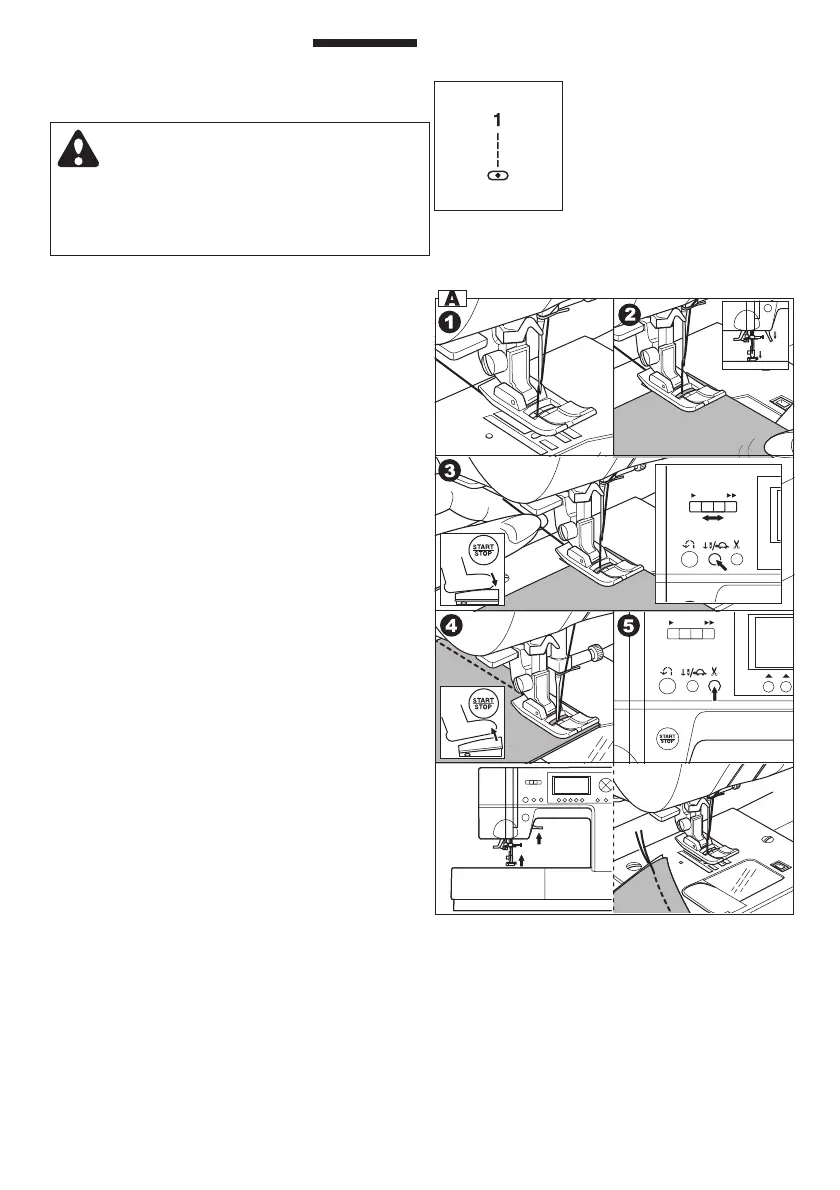 1

A

1

2

3

START
STOP

4

START
STOP

5

START
STOP