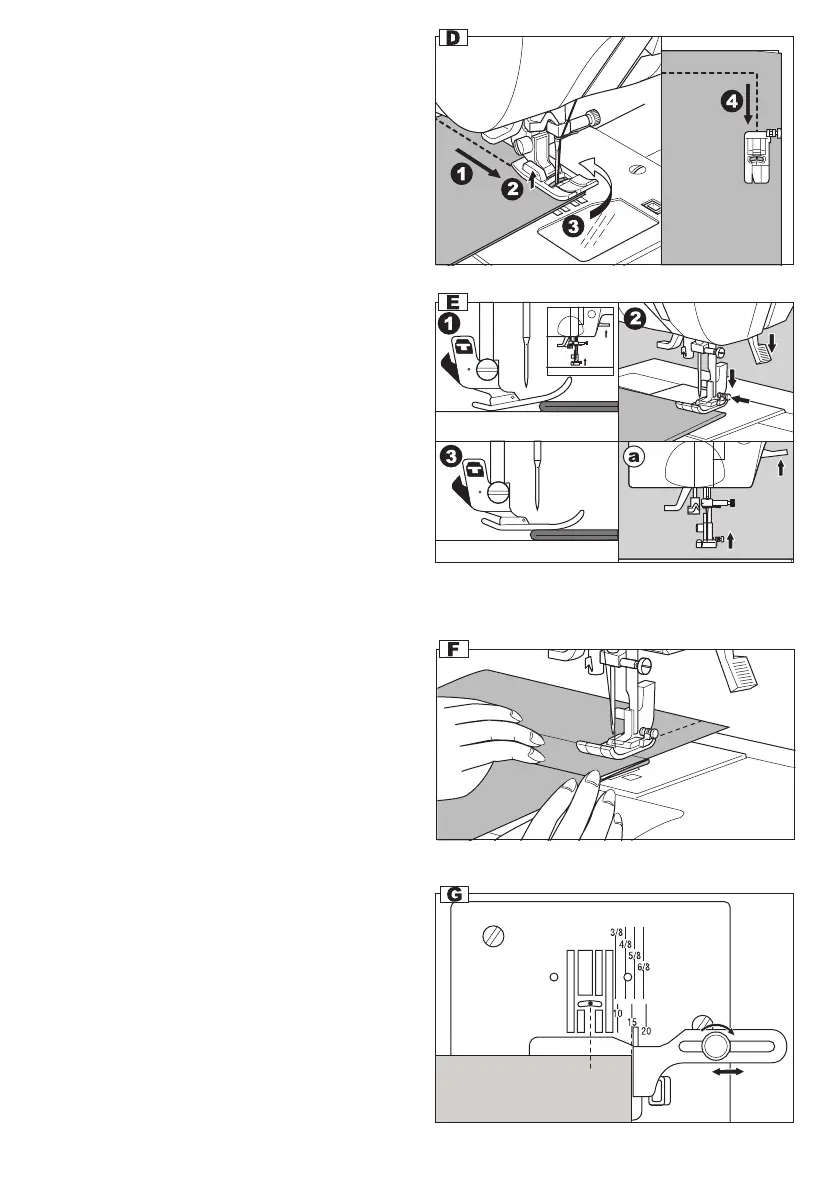 D
1
2
3
4

E
1
2
3
a

F

G
3/8
4/8
5/8
6/8
10
15
20