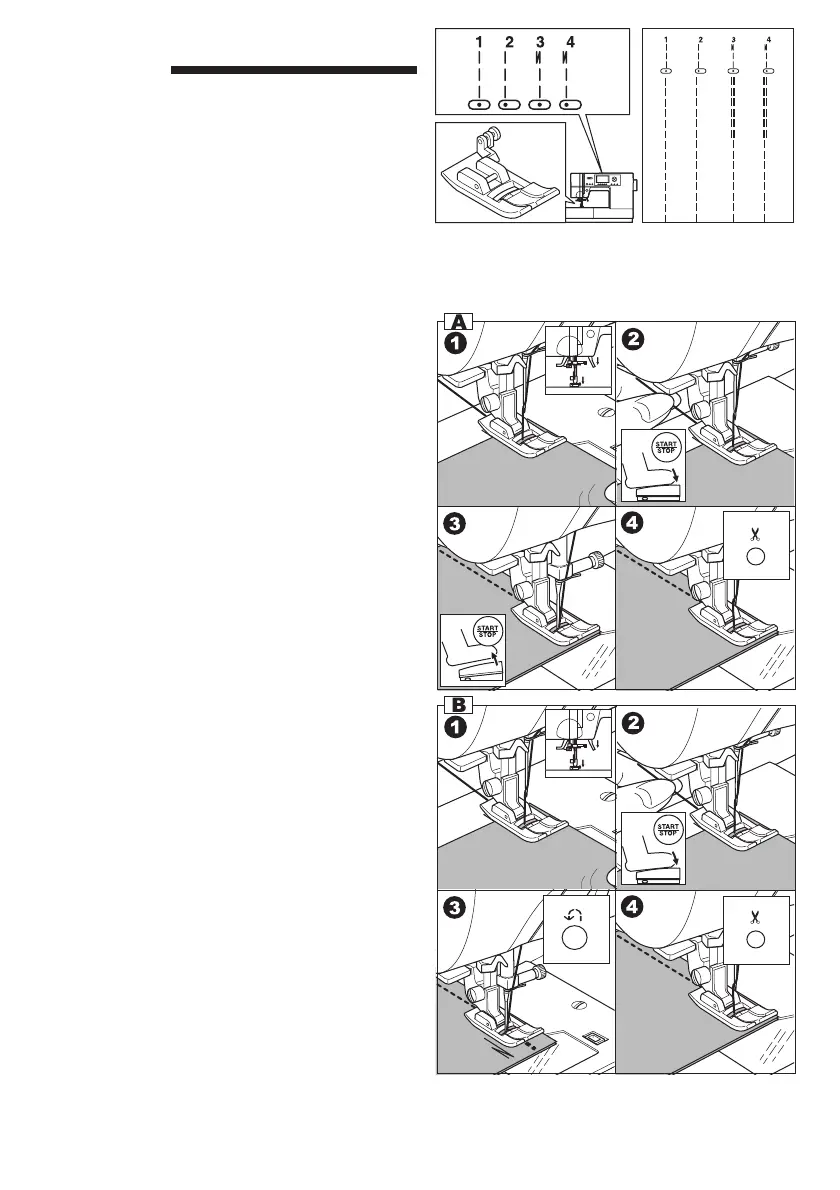 1 2 3 4

1 2 3 4

A

1

2

START STOP

3

START STOP

4

B

1

2

START STOP

3

4