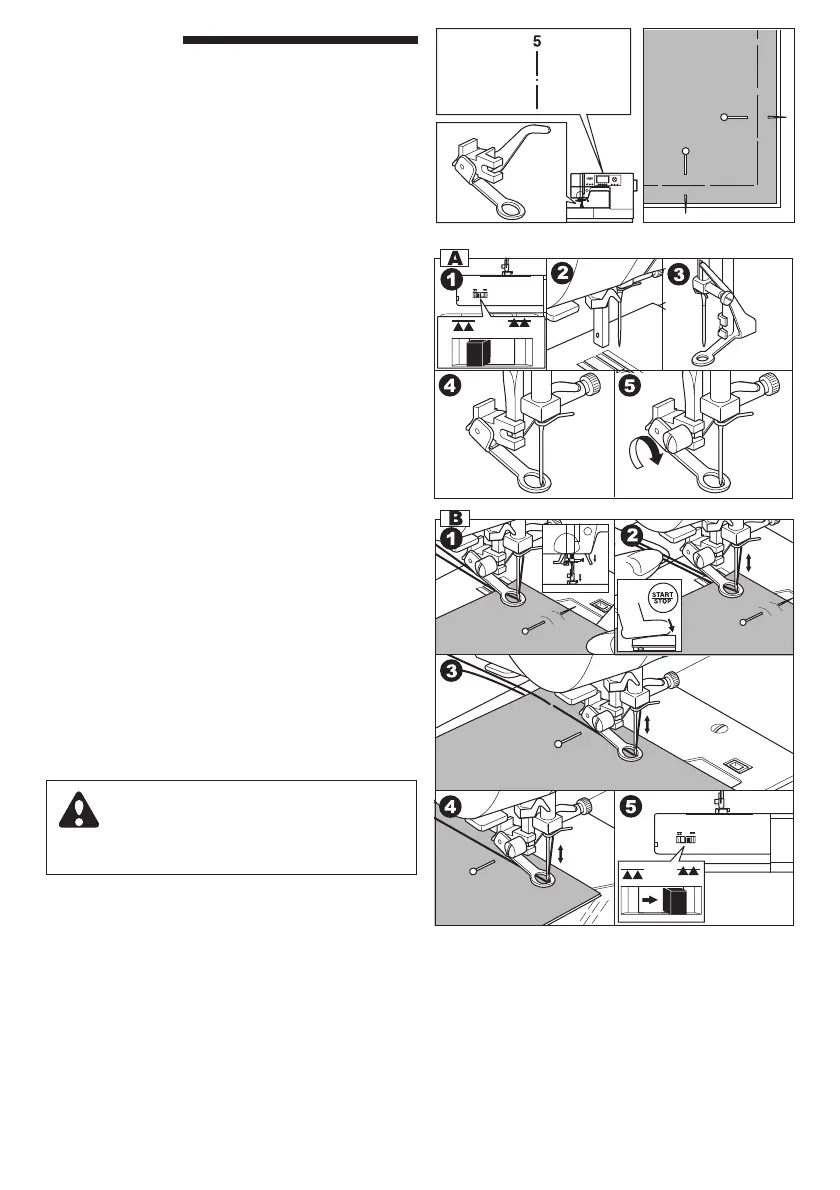 5

A

1

2

3

4

5

B

1

2

START
STOP

3

4

5