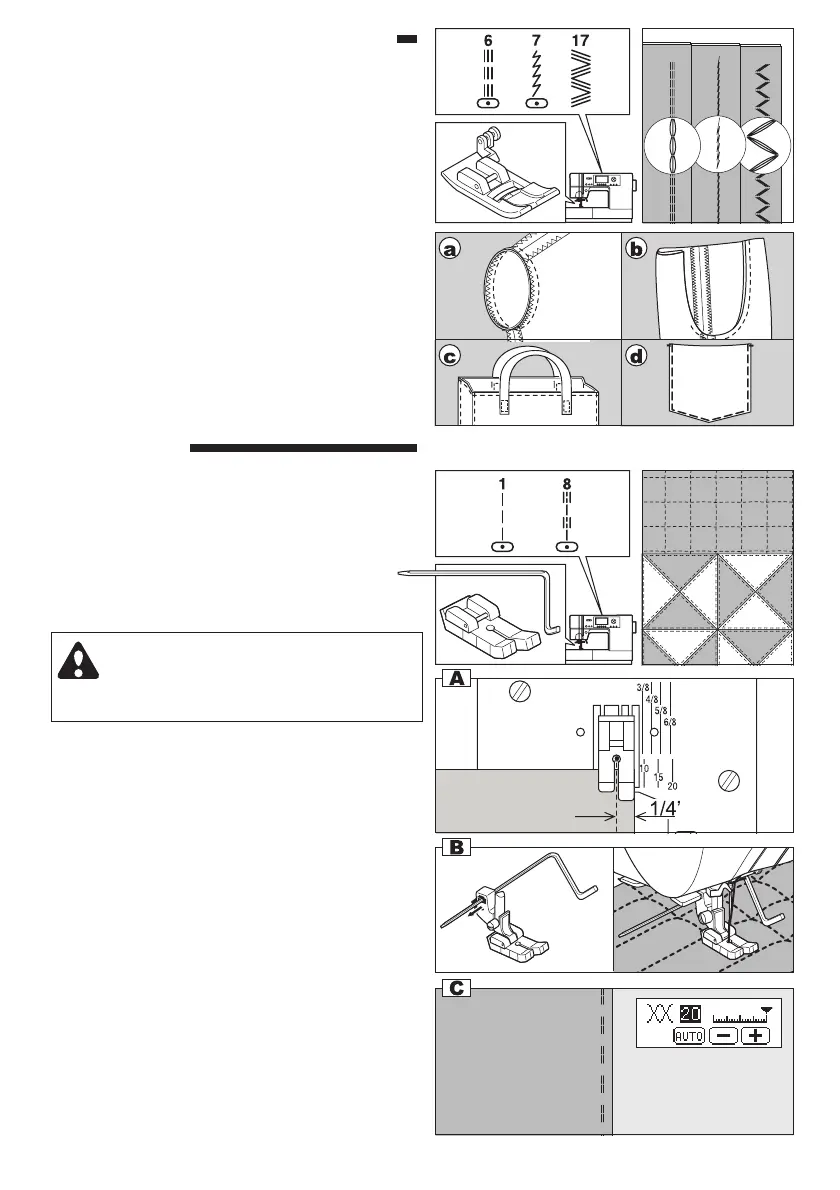 6 7 17

a

b

c

d

1 8

A

3/8
4/8
5/8
6/8
10
15
20
1/4'

B

C

XX 20
AUTO − +