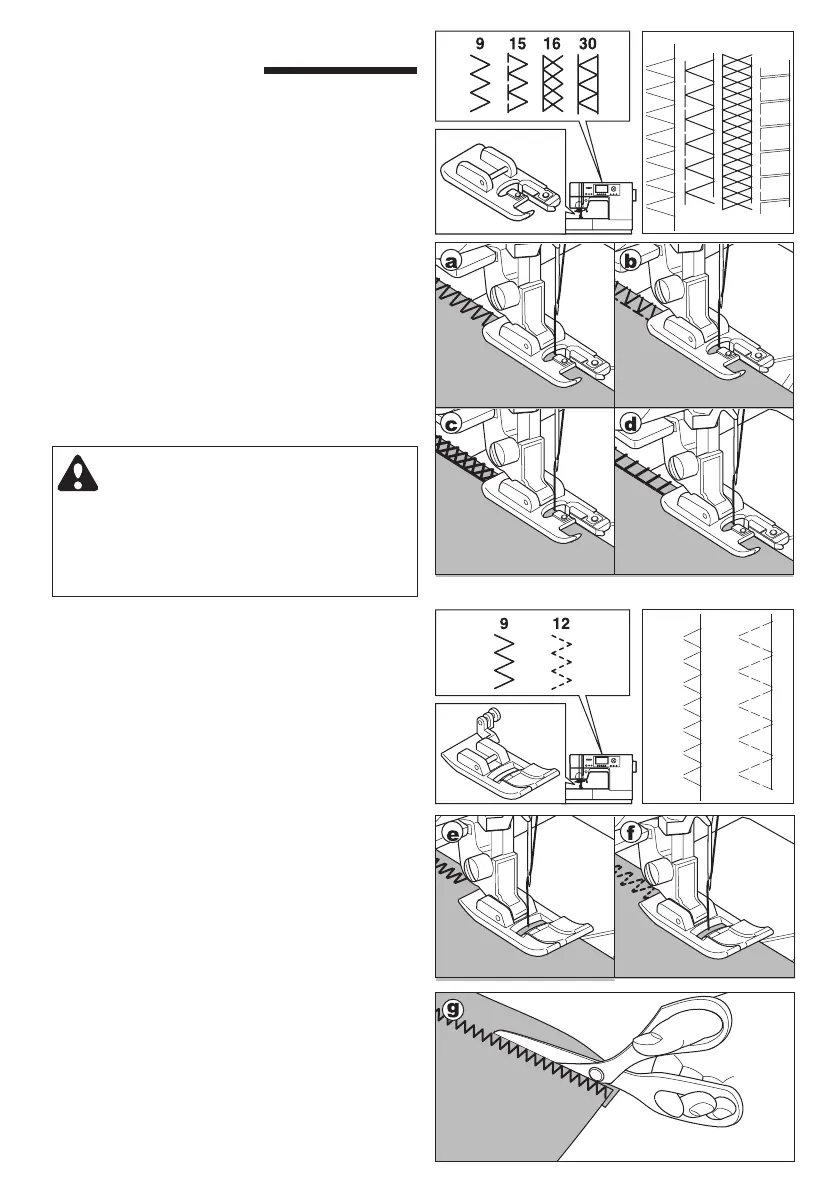 9 15 16 30

a

b

c

d

9 12

e

f

g