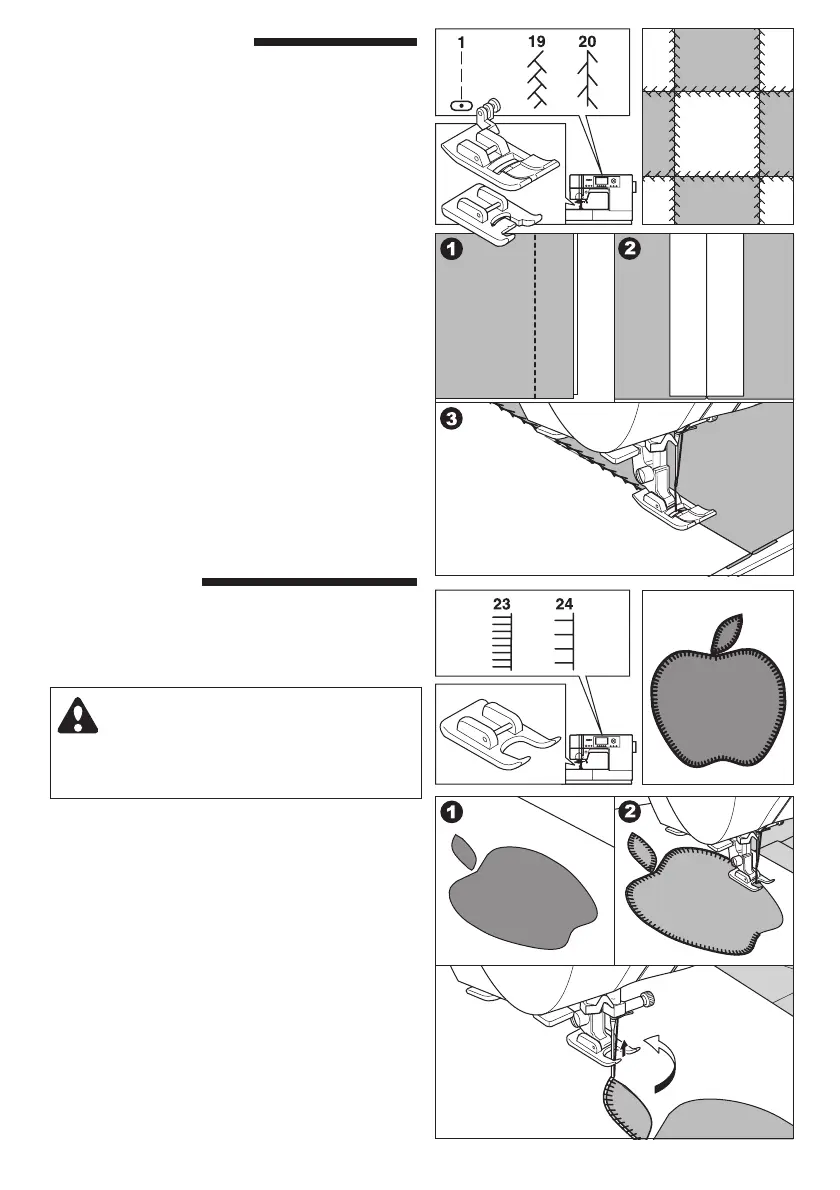 1 19 20

1

2

3

23 24

1

2