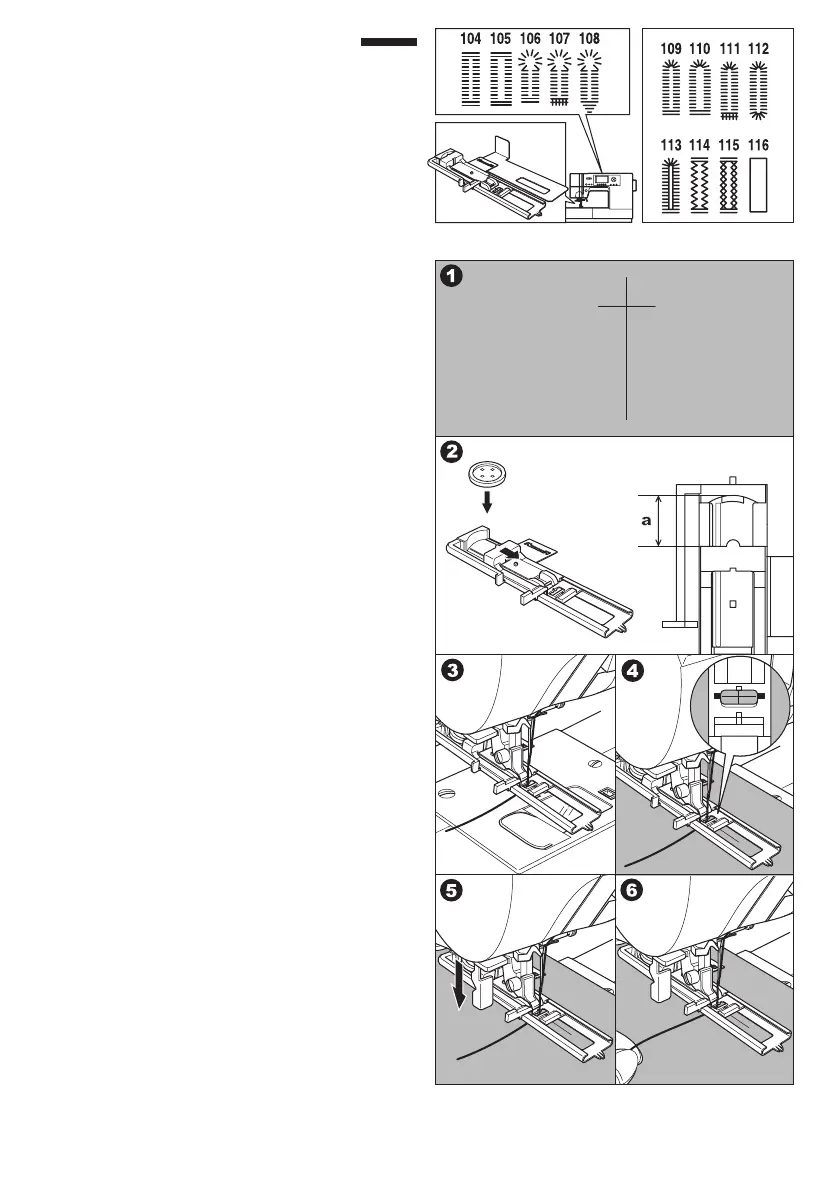 104 105 106 107 108

109 110 111 112

113 114 115 116

1

2

a

3

4

5

6