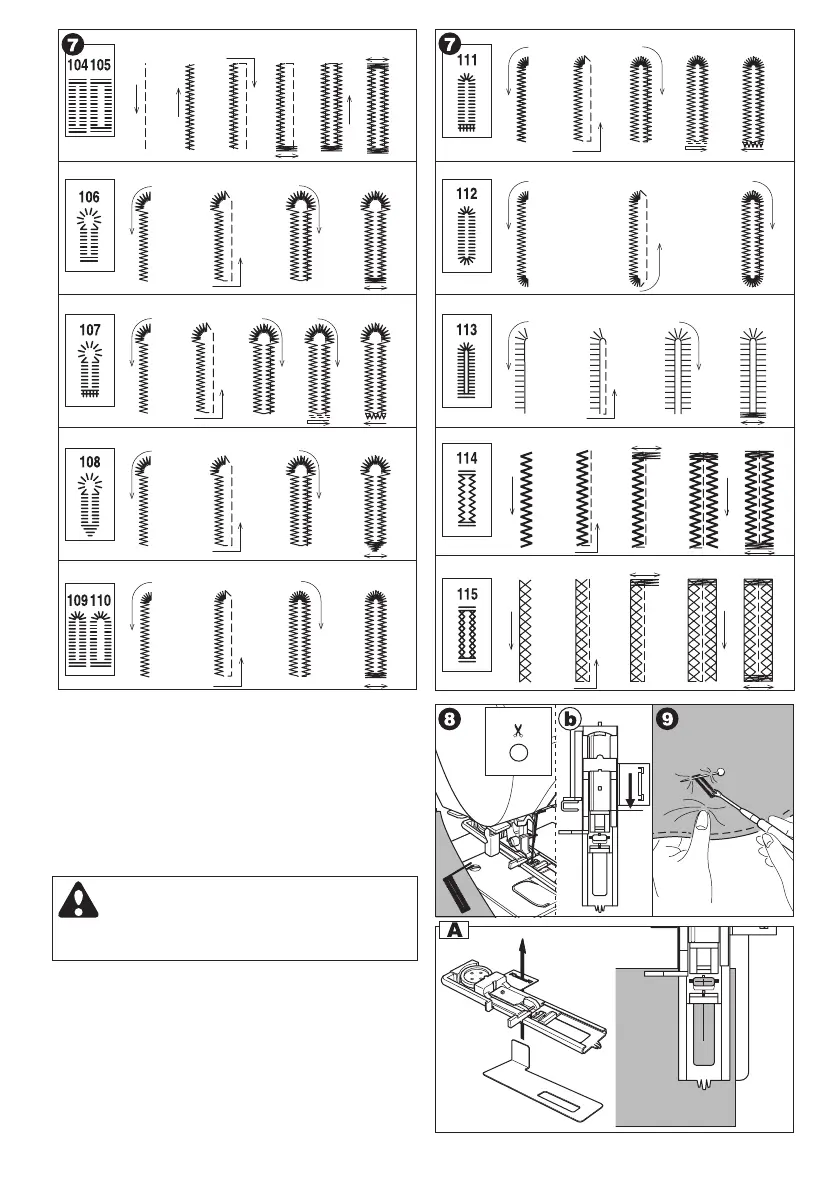 7
104 105
106
107
108
109 110
7
111
112
113
114
115
8
b
9
A