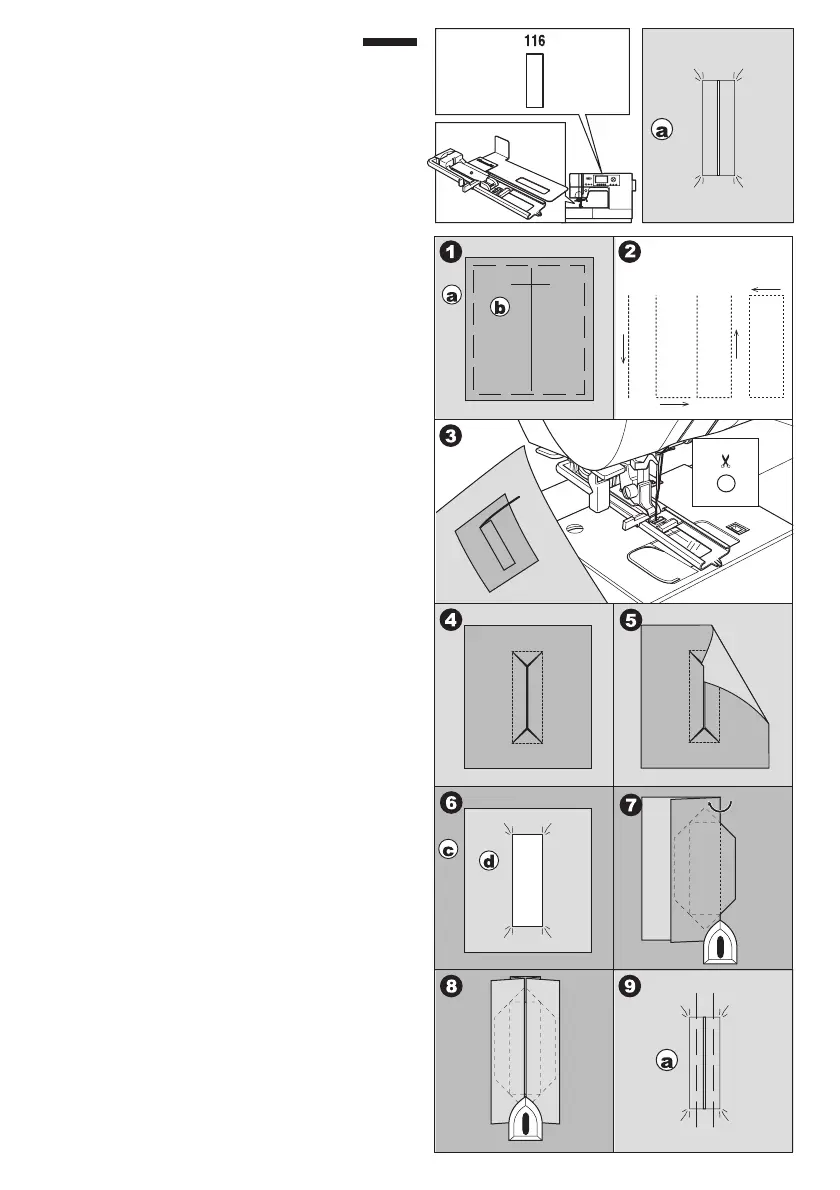 116

a

1
a
b

2

3

4

5

6
c
d

7

8

9
a