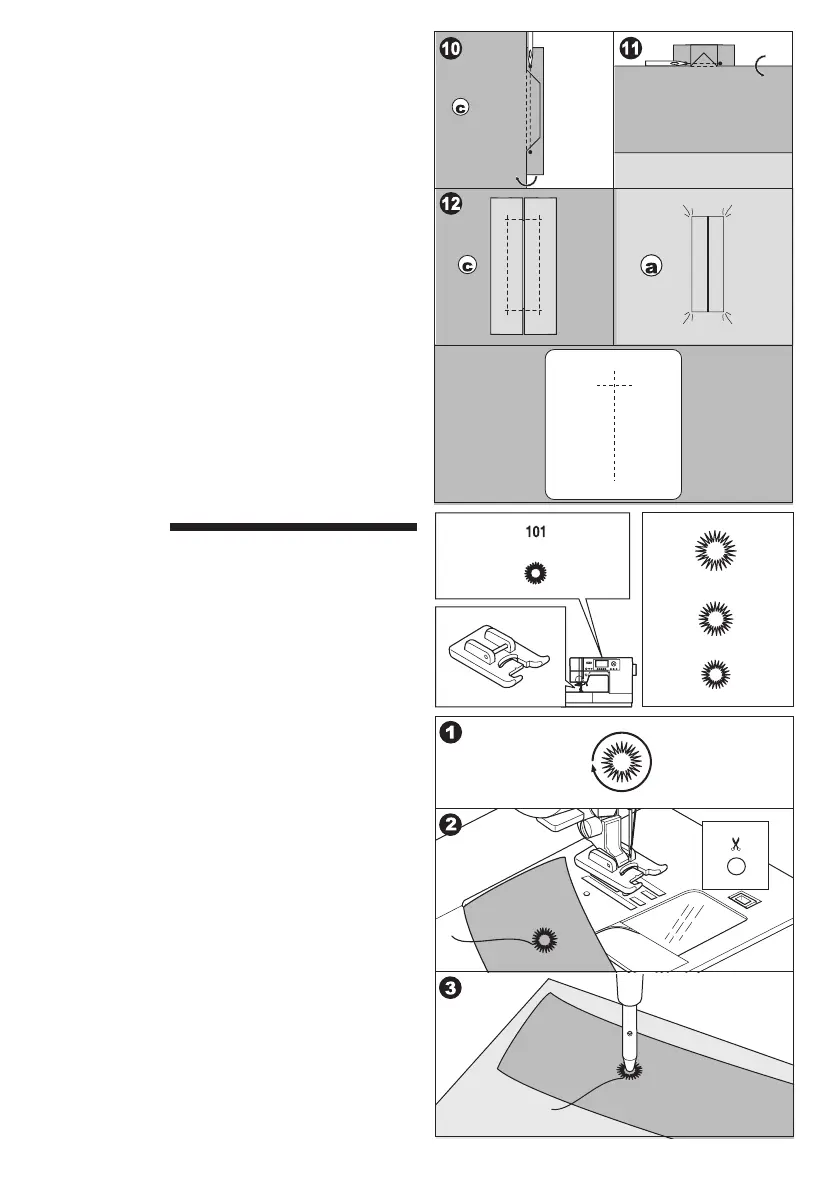 10

c

11

12

c

a

101

1

2

3