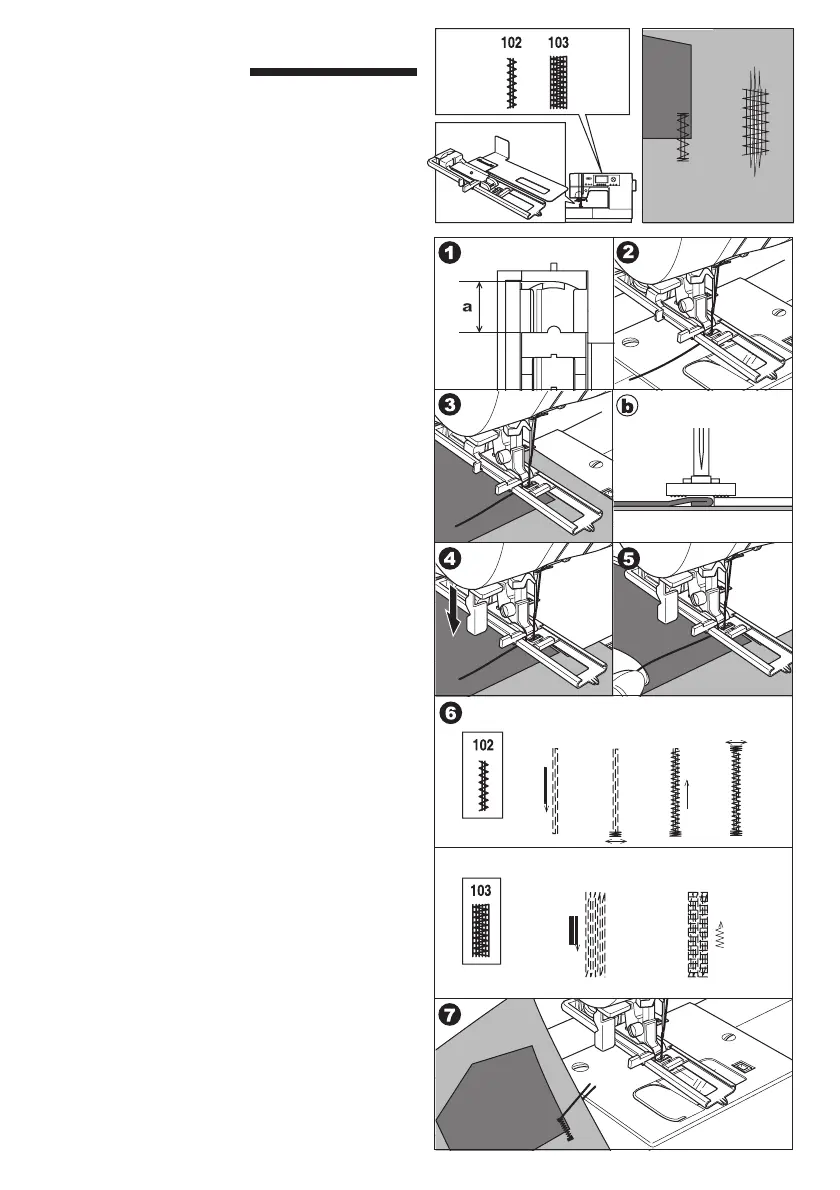 102 103

1
a

2

3

b

4

5

6
102

103

7