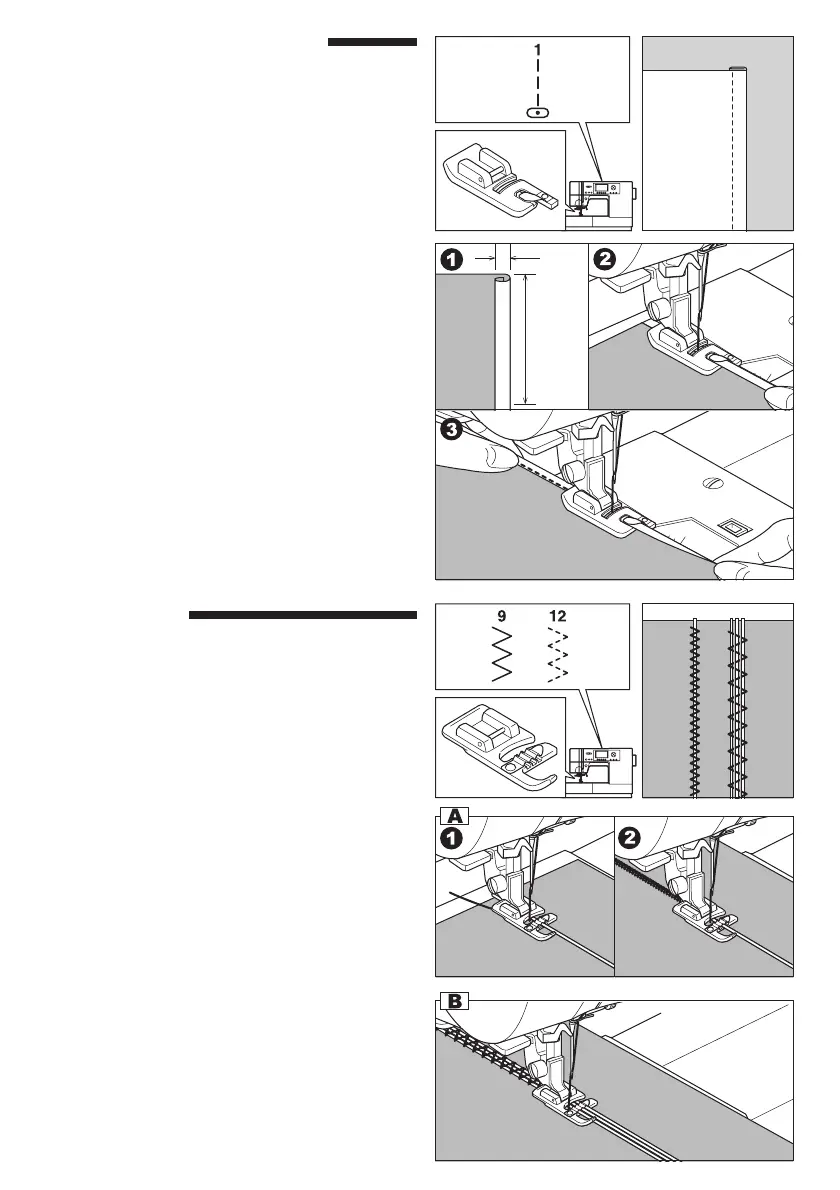 1

1 2

3

9 12

A
1 2

B