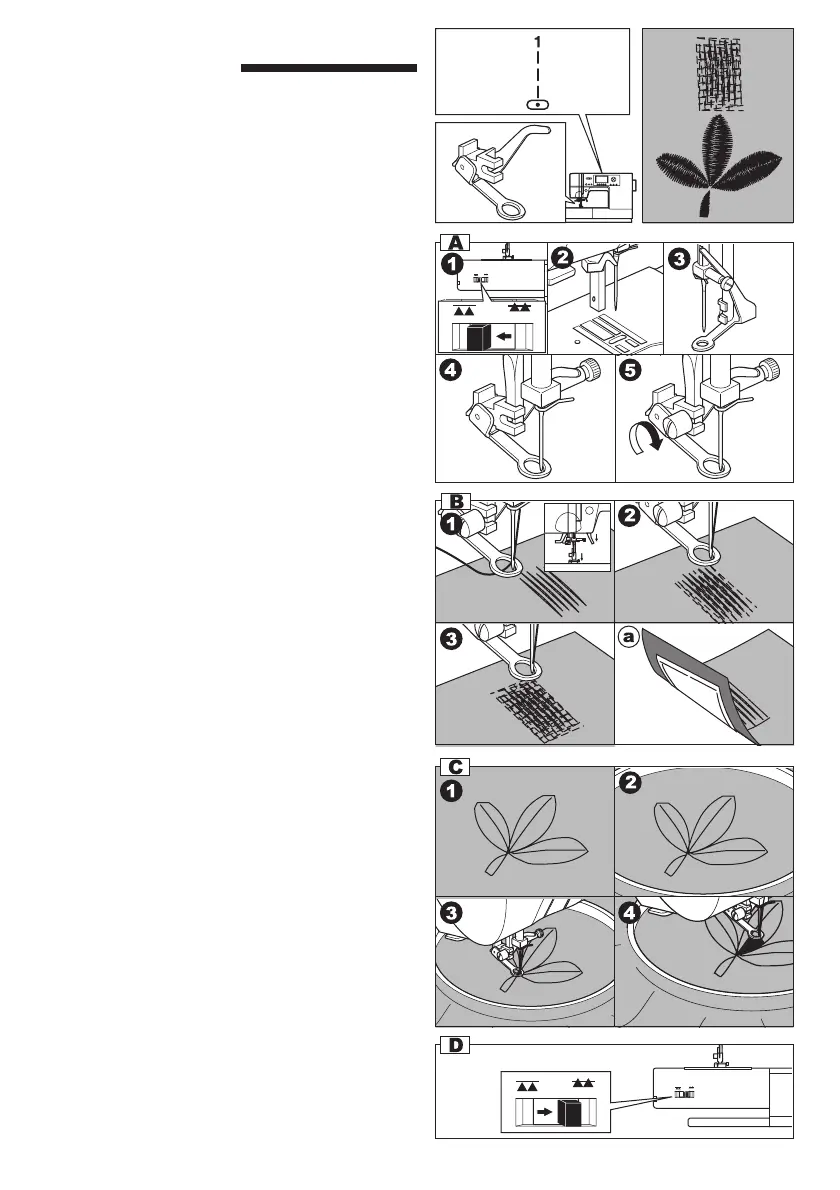 1

A
1
2
3
4
5

B
1
2
3
a

C
1
2
3
4

D