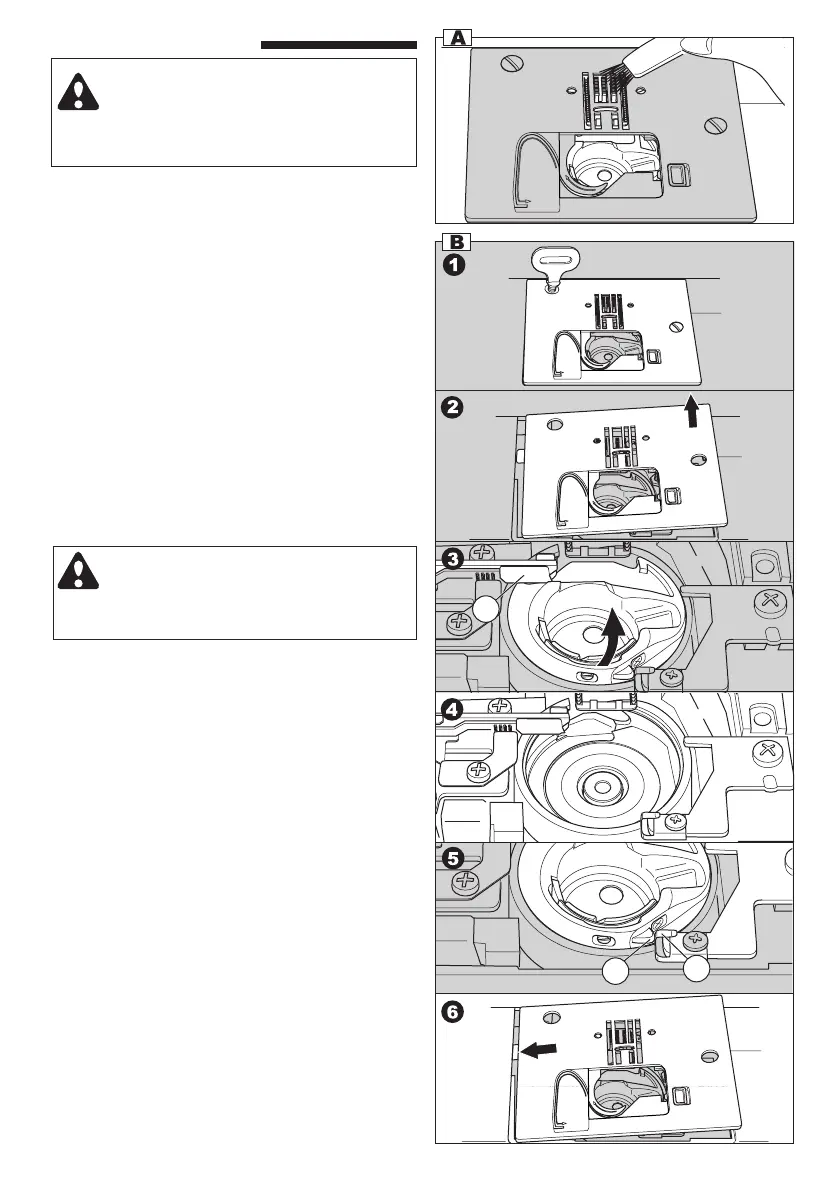 A

B

1

2

3

4

5

6