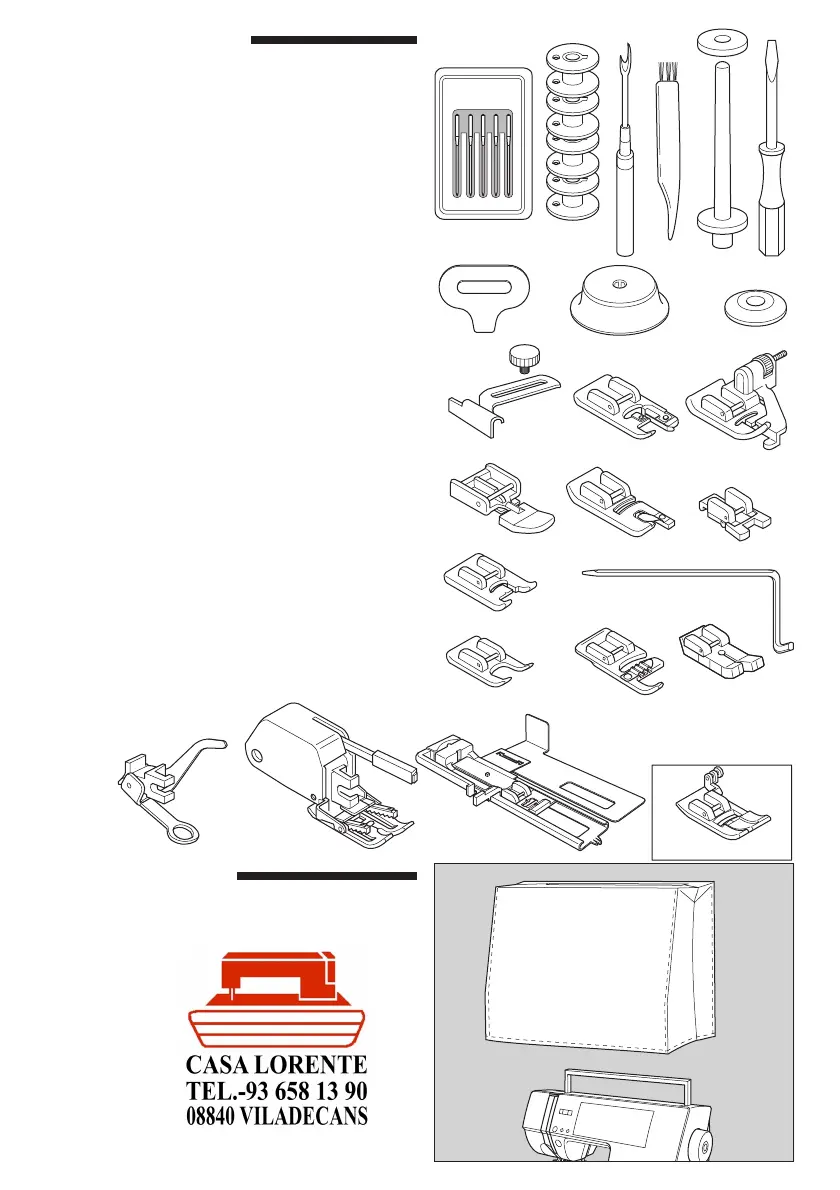 CASA LORENTE
TEL.-93 658 13 90
08840 VILADECANS